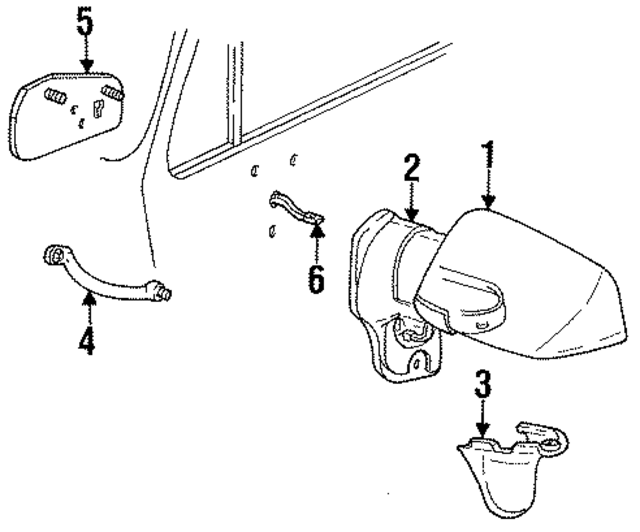 5
2
1
6
4
3