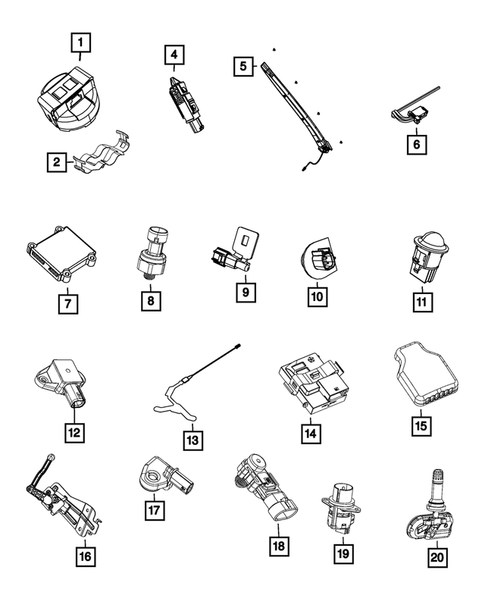 1
4
5
2
6
7
8
9
10
11
12
13
14
15
16
17
18
19
20