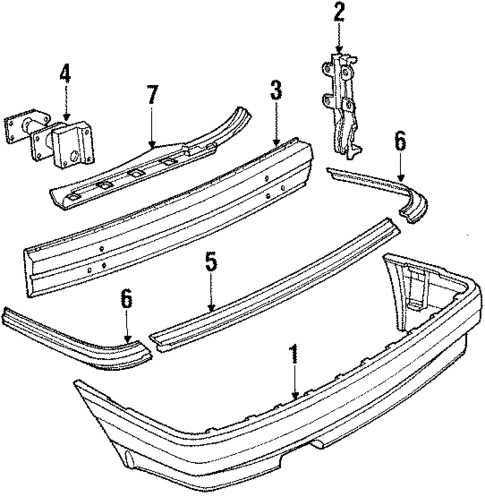 2
4
7
3
6
5
6
1