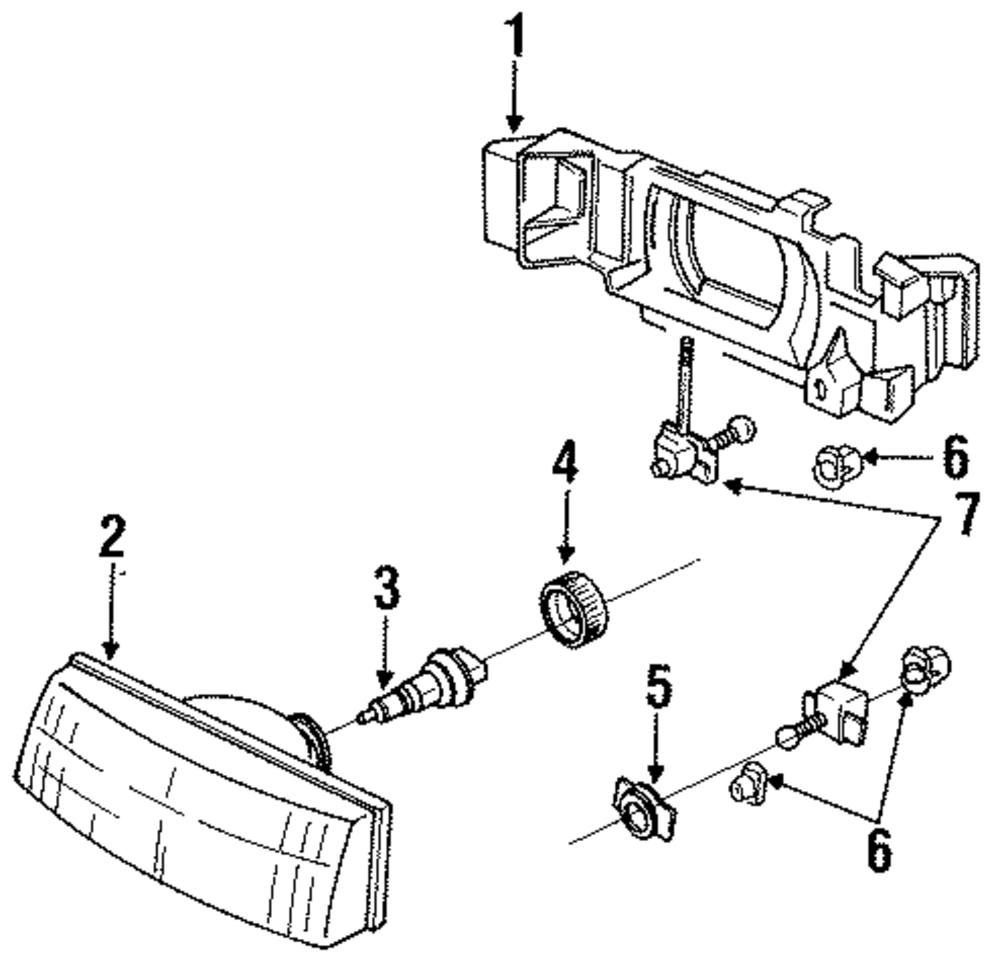 1
6
7
4
2
3
5
6