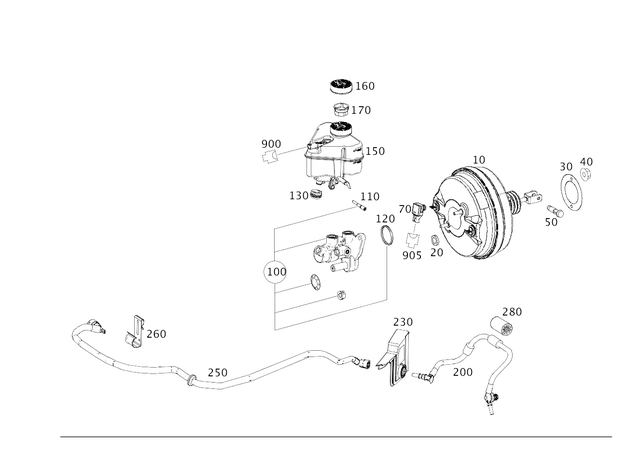 160
170
900
150
10
30
40
130
110
70
120
50
905
20
100
280
230
260
250
200