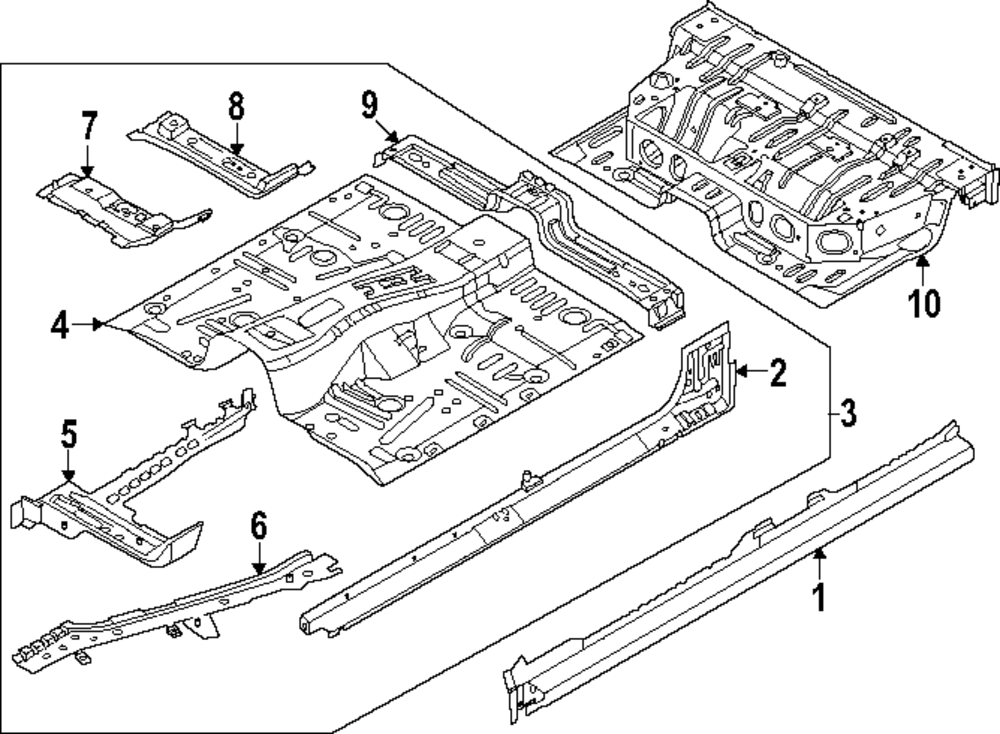 7
8
9
10
4
2
3
5
6
1