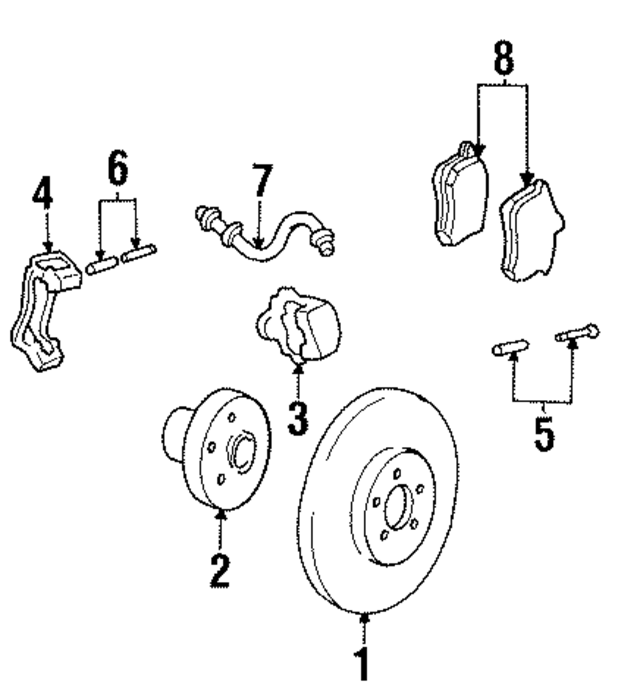 8
6
7
4
3
5
2
1