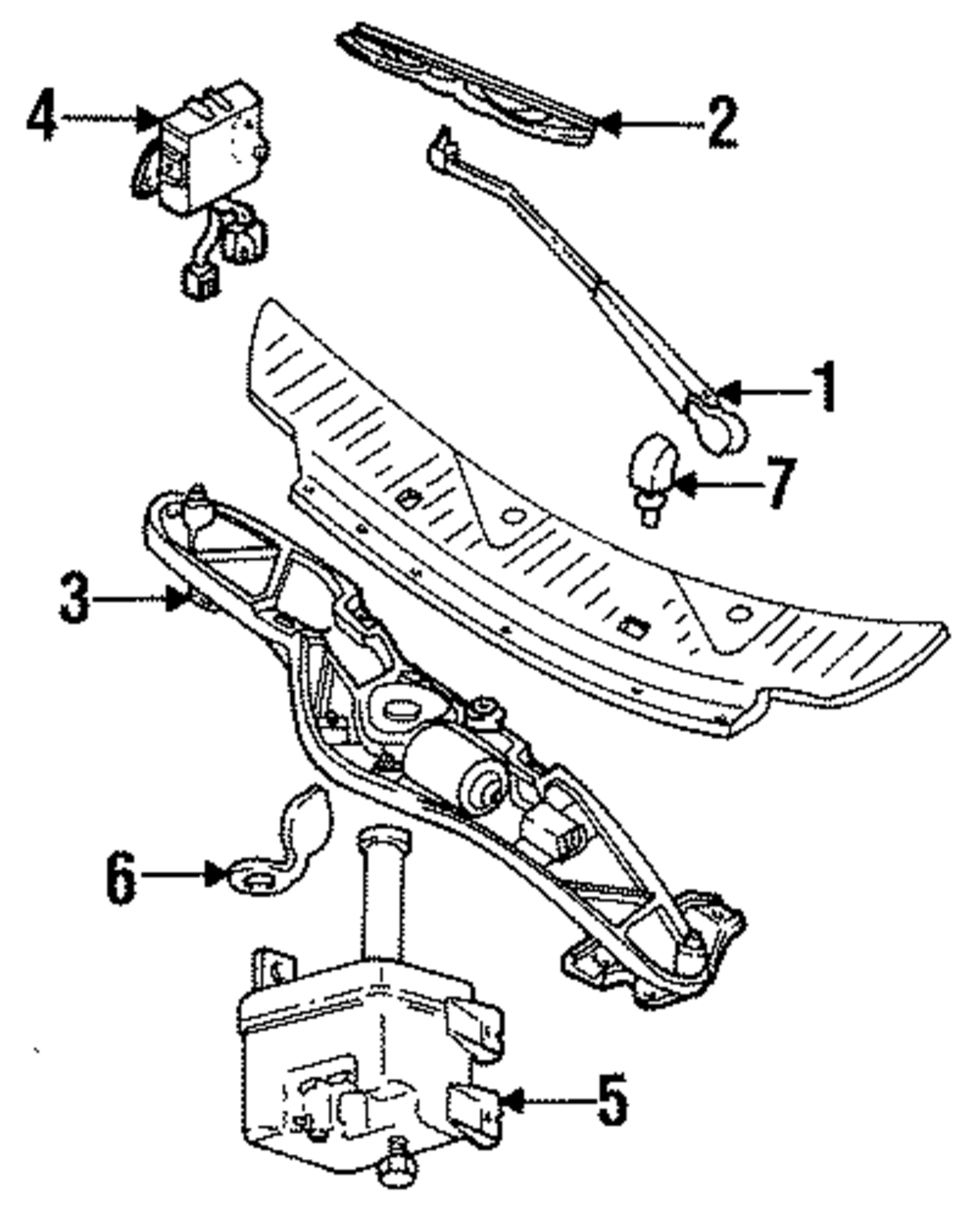 4
2
1
7
3
6
5