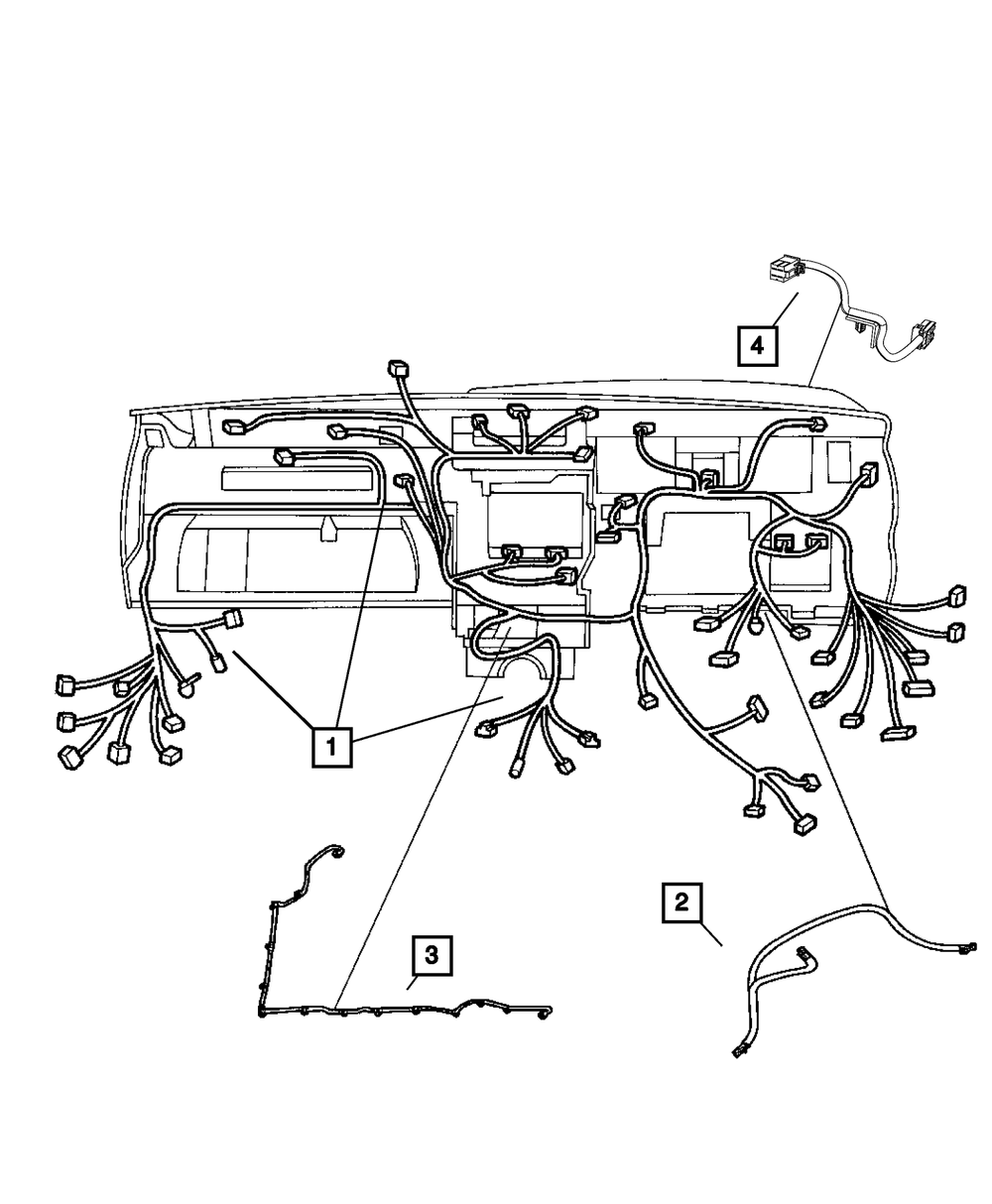 4
1
2
3