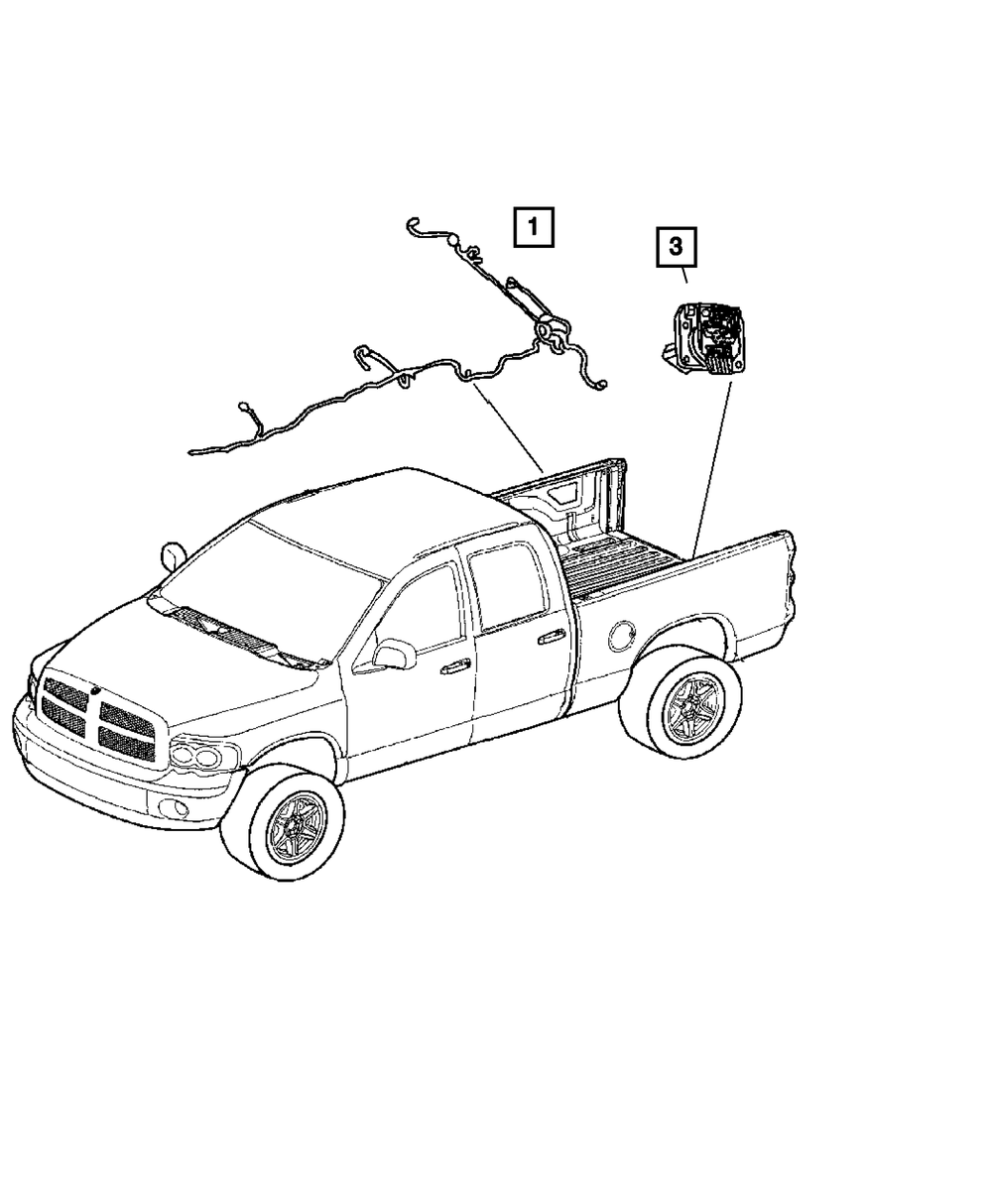 1
3