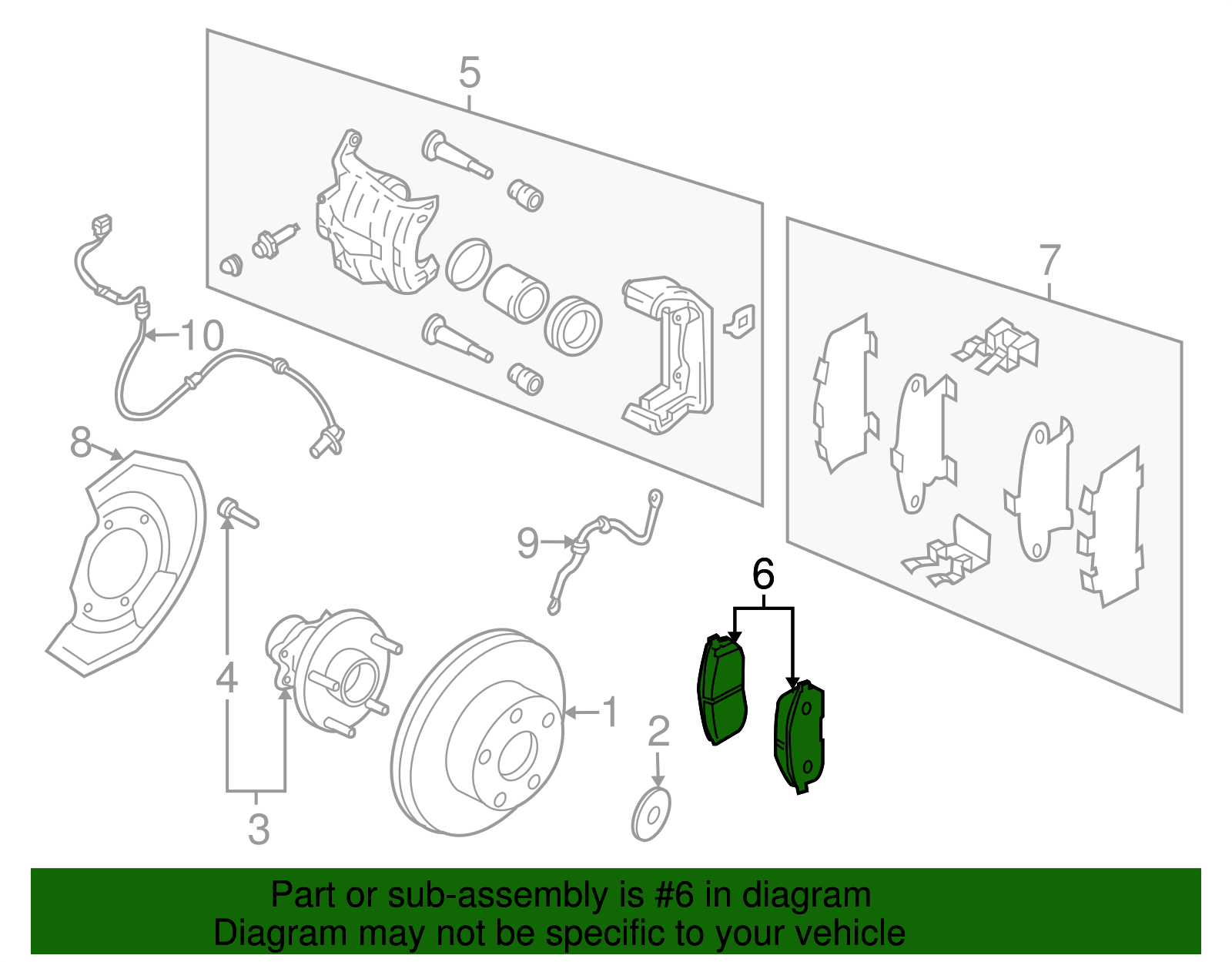 5
7
10
8
9
6
4
1
2
3

Part or sub-assembly is #6 in diagram
Diagram may not be specific to your vehicle