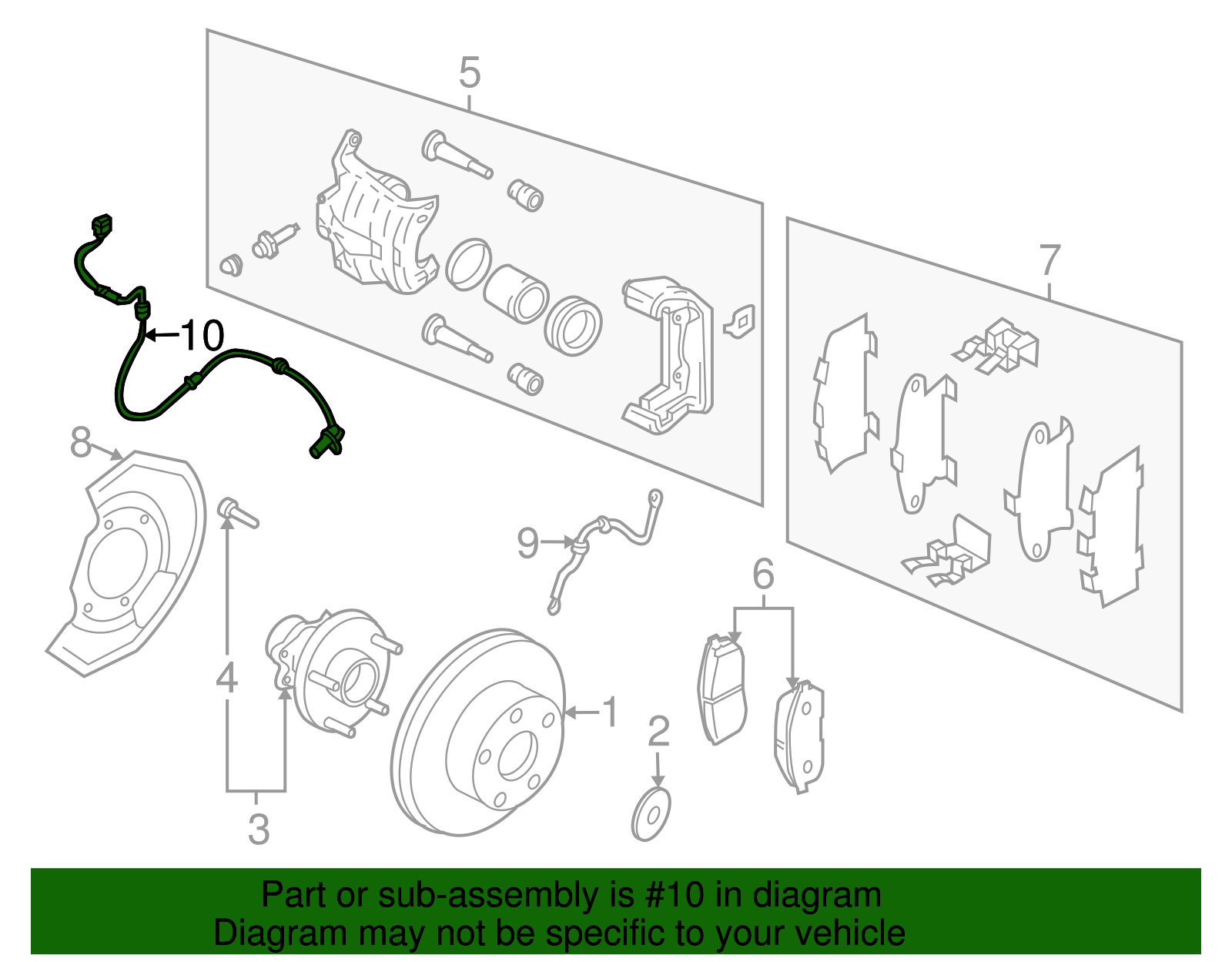 5
7
10
8
9
6
4
1
2
3

Part or sub-assembly is #10 in diagram
Diagram may not be specific to your vehicle