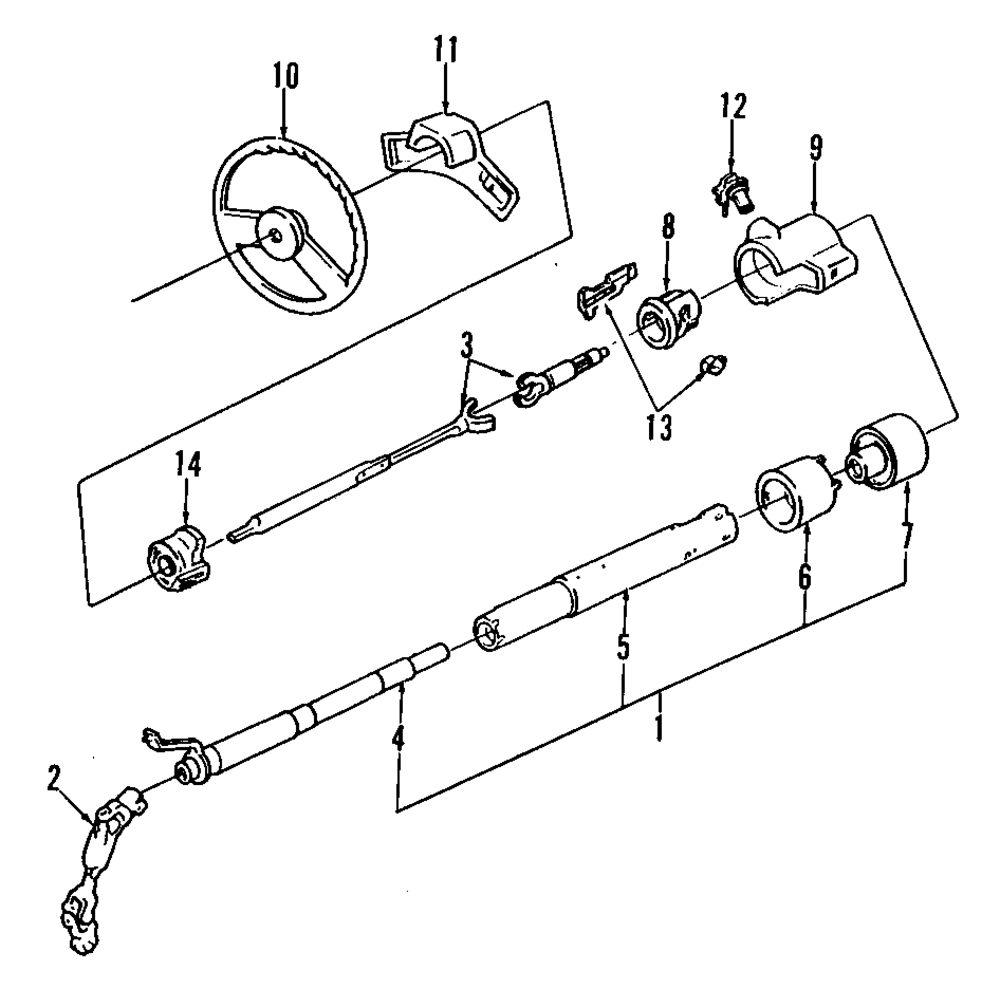 10
11
12
9
8
3
13
14
7
6
5
4
1
2