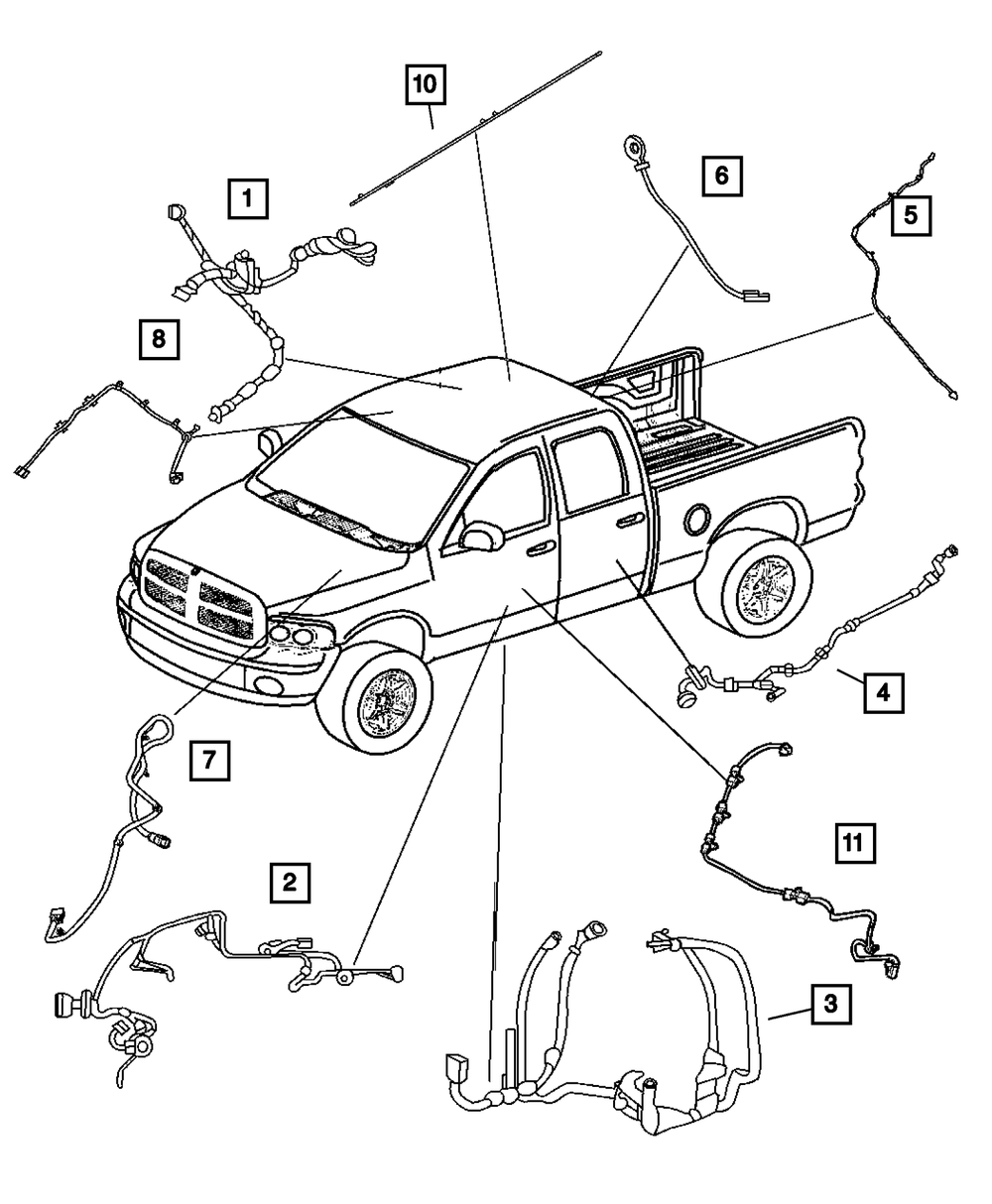 10

1

6

5

8

4

7

11

2

3