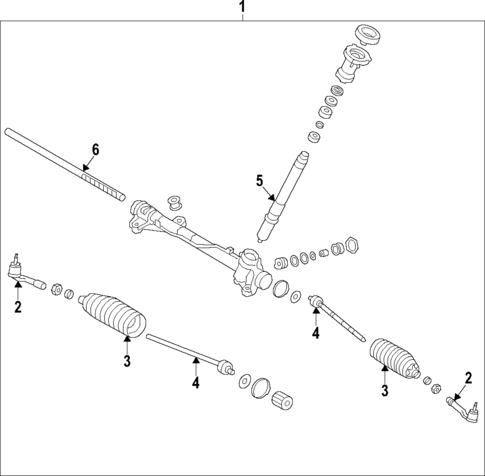 1
6
5
2
3
4
4
3
2