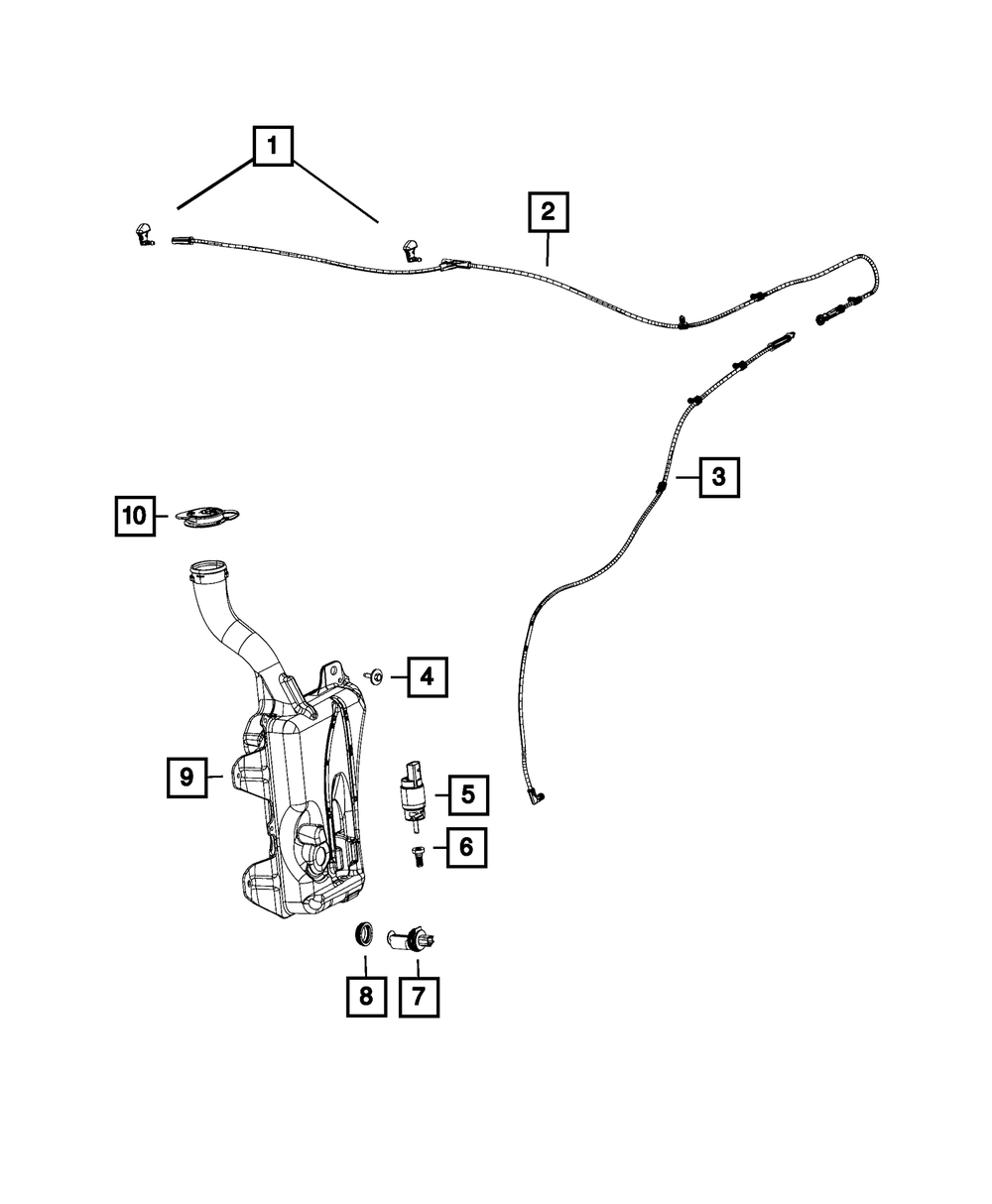 1
2
3
10
4
9
5
6
8
7