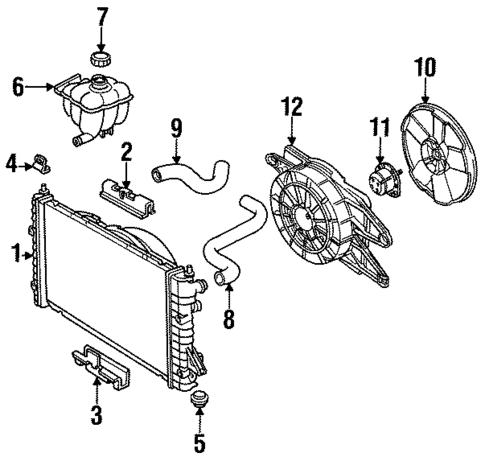 7
6
10
12
9
11
4
2
1
8
3
5