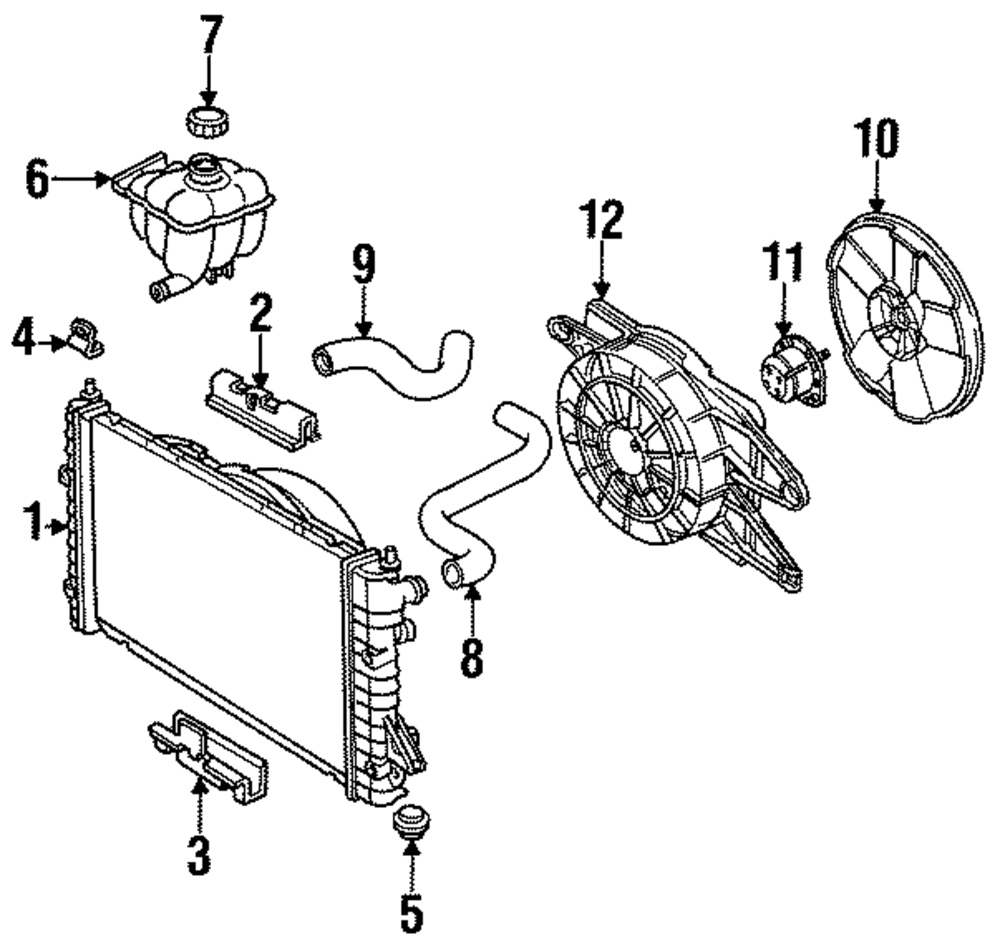 7
6
10
12
9
11
4
2
1
8
3
5