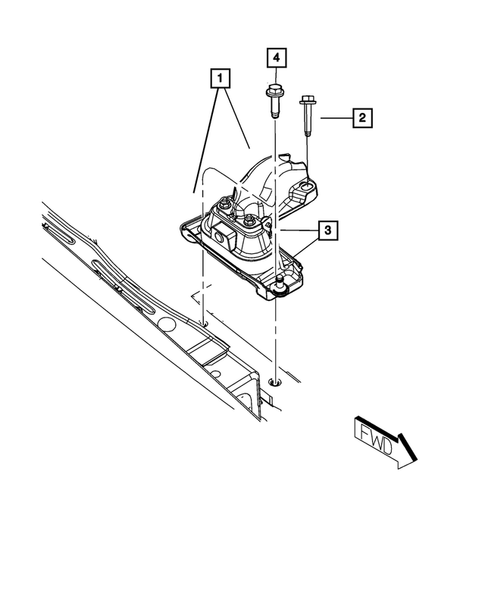 4
1
2
3
FWD