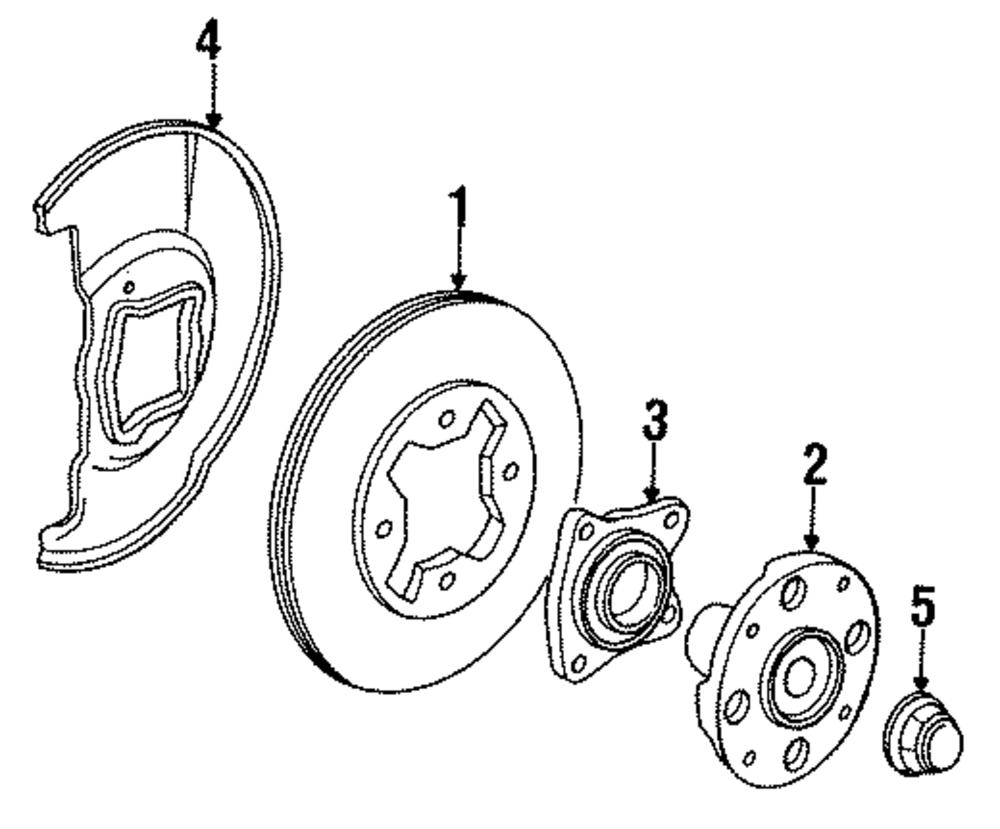 4
1
3
2
5