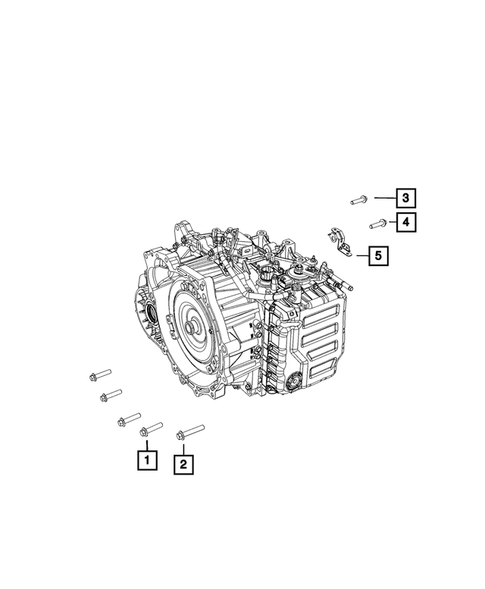 3
4
5
1
2