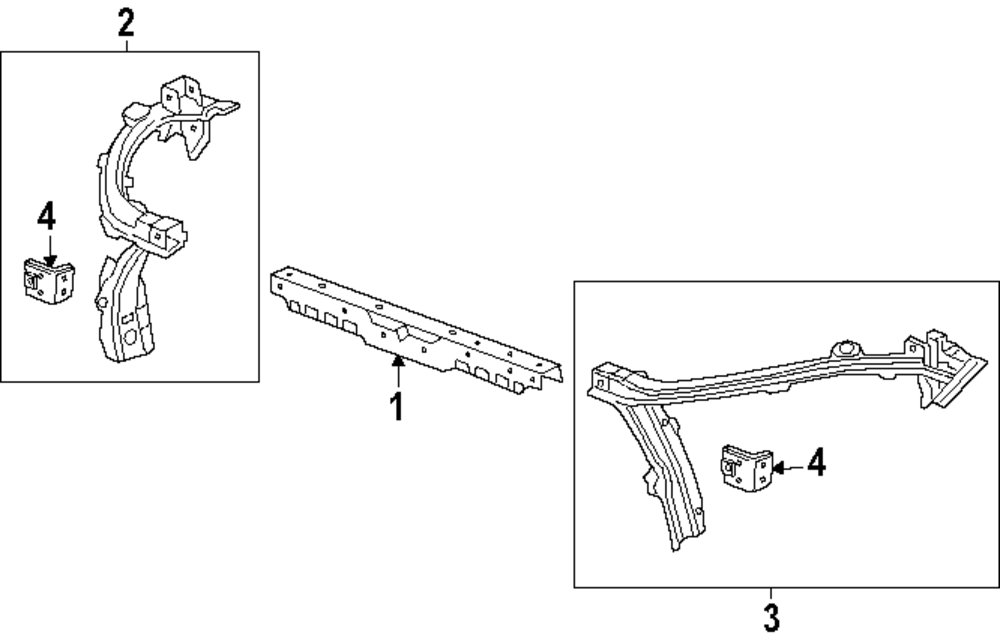 2
4
1
4
3