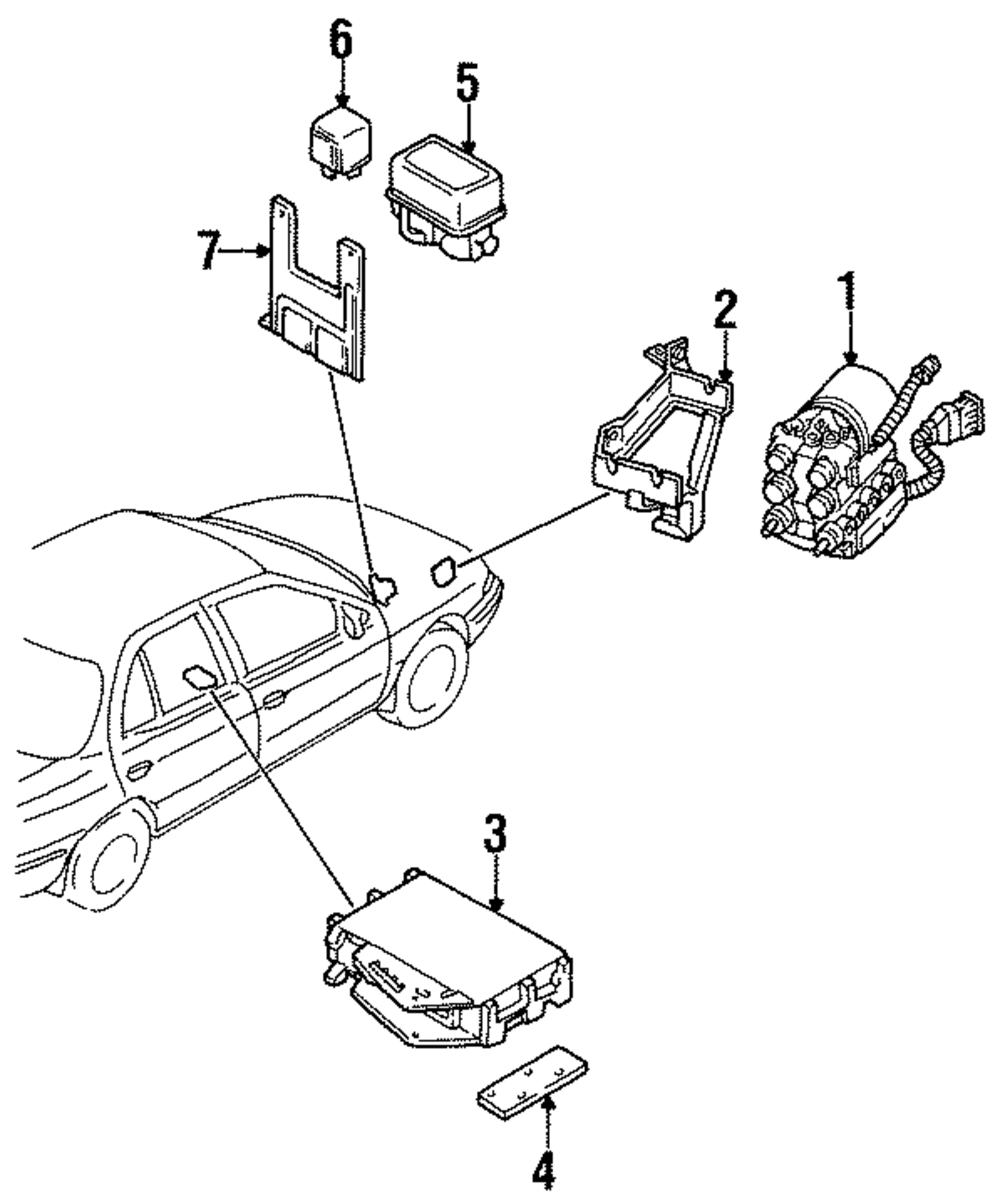 6
5
7
2
1
3
4