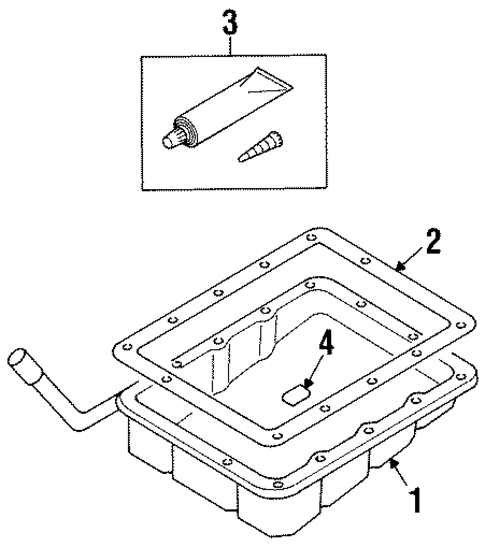 3
2
4
1