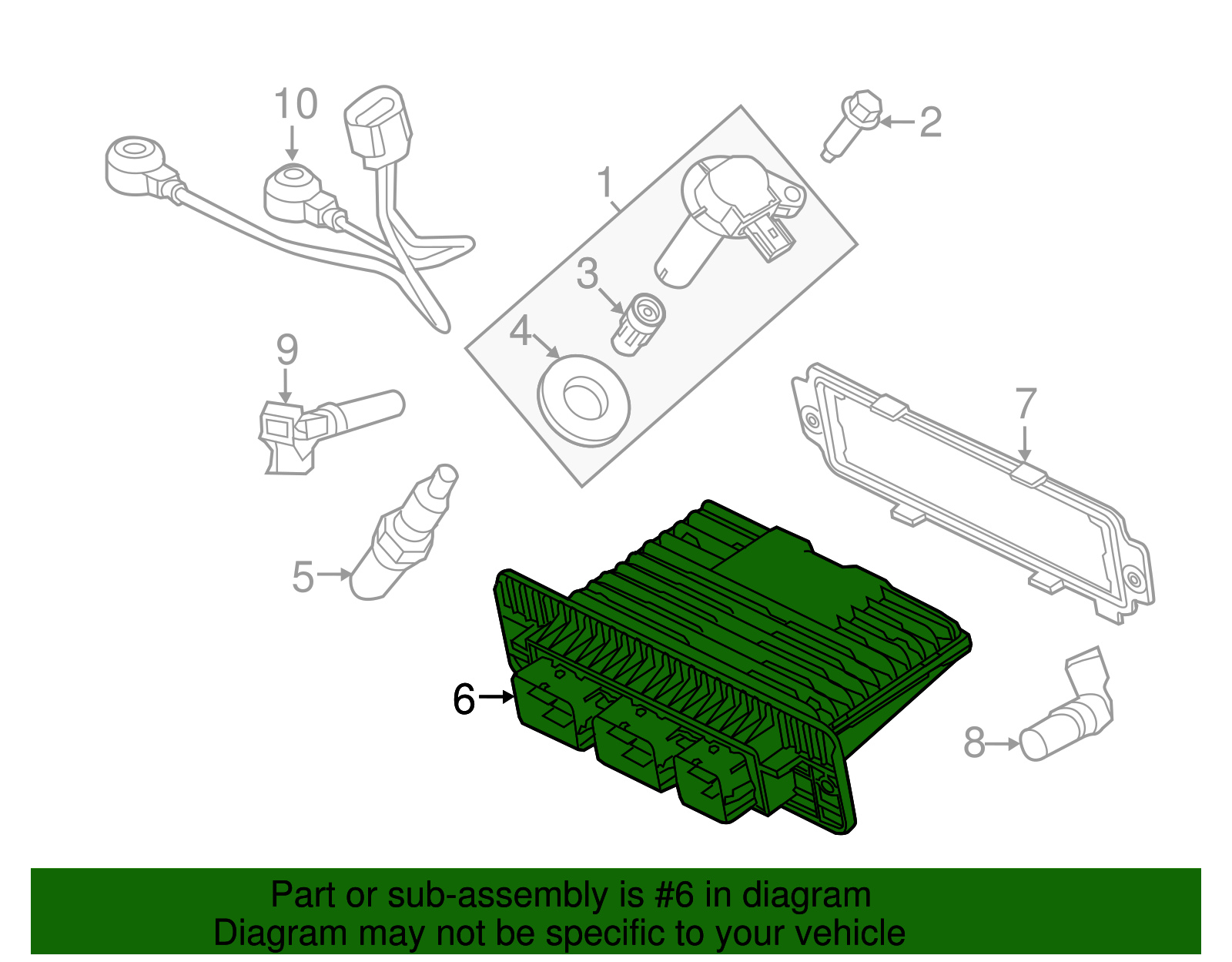 10
2
1
3
4
9
7
5
6
8

Part or sub-assembly is #6 in diagram
Diagram may not be specific to your vehicle