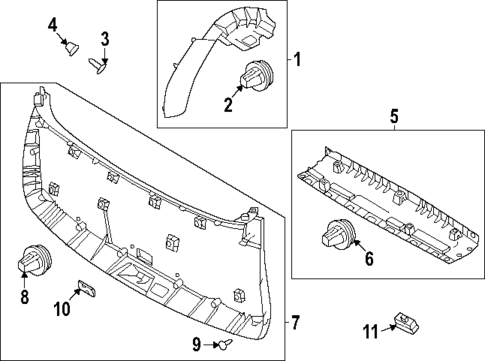 4
3
1
2
5
6
8
10
7
9
11