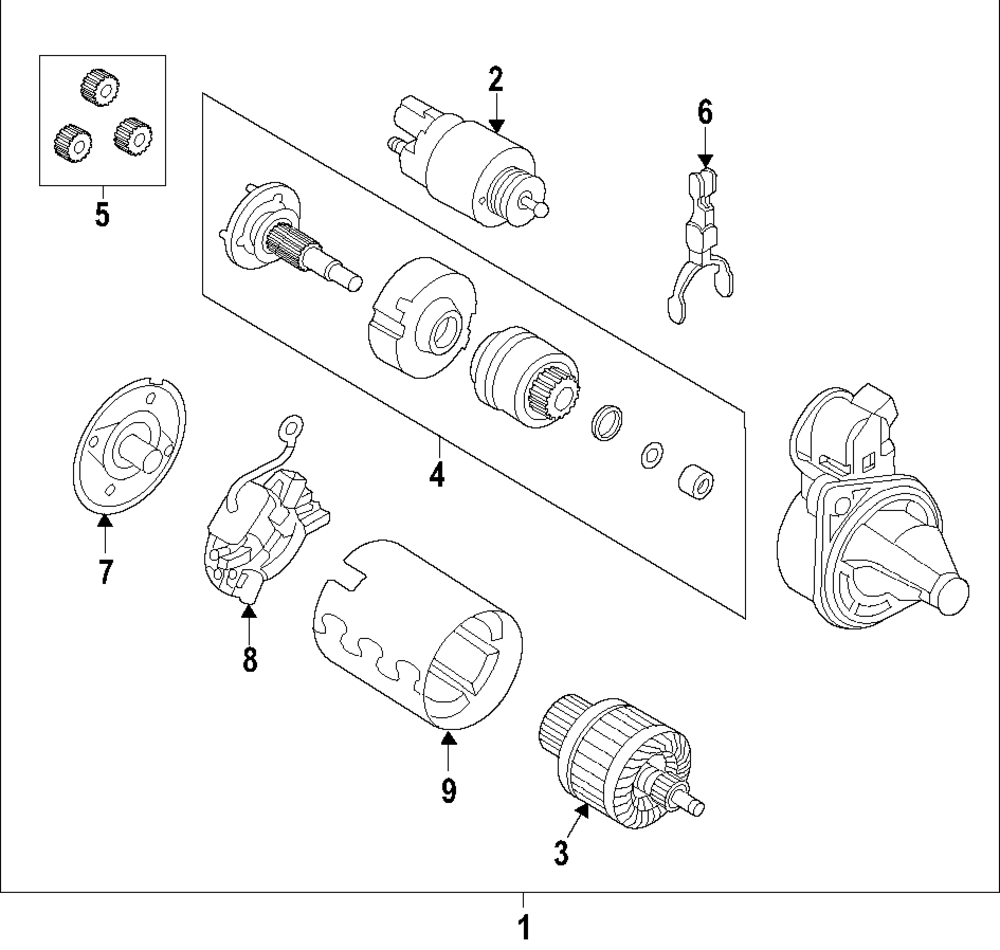 2
6
5
4
7
8
9
3
1