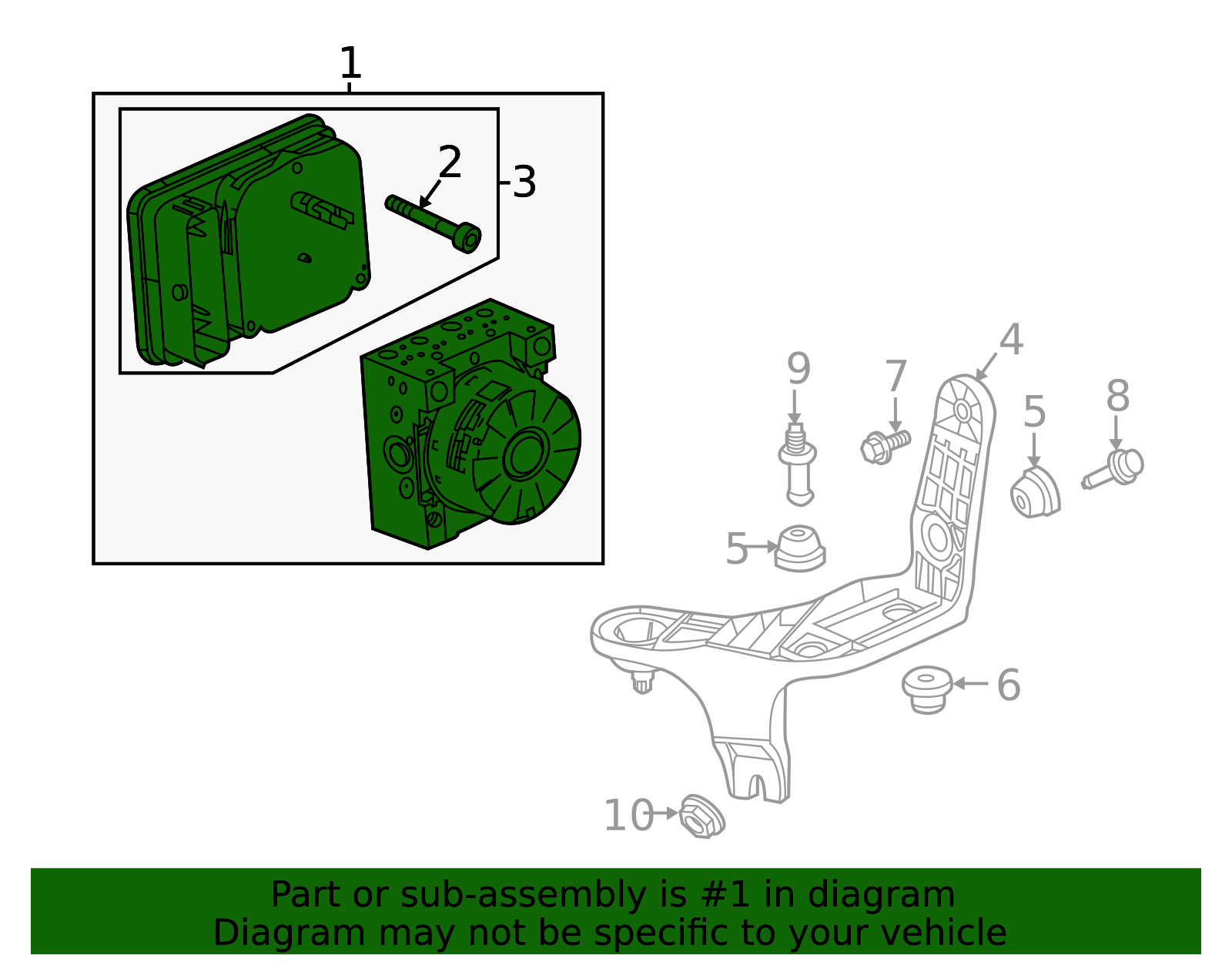 1
2
3
4
9
7
5
8
5
6
10

Part or sub-assembly is #1 in diagram
Diagram may not be specific to your vehicle