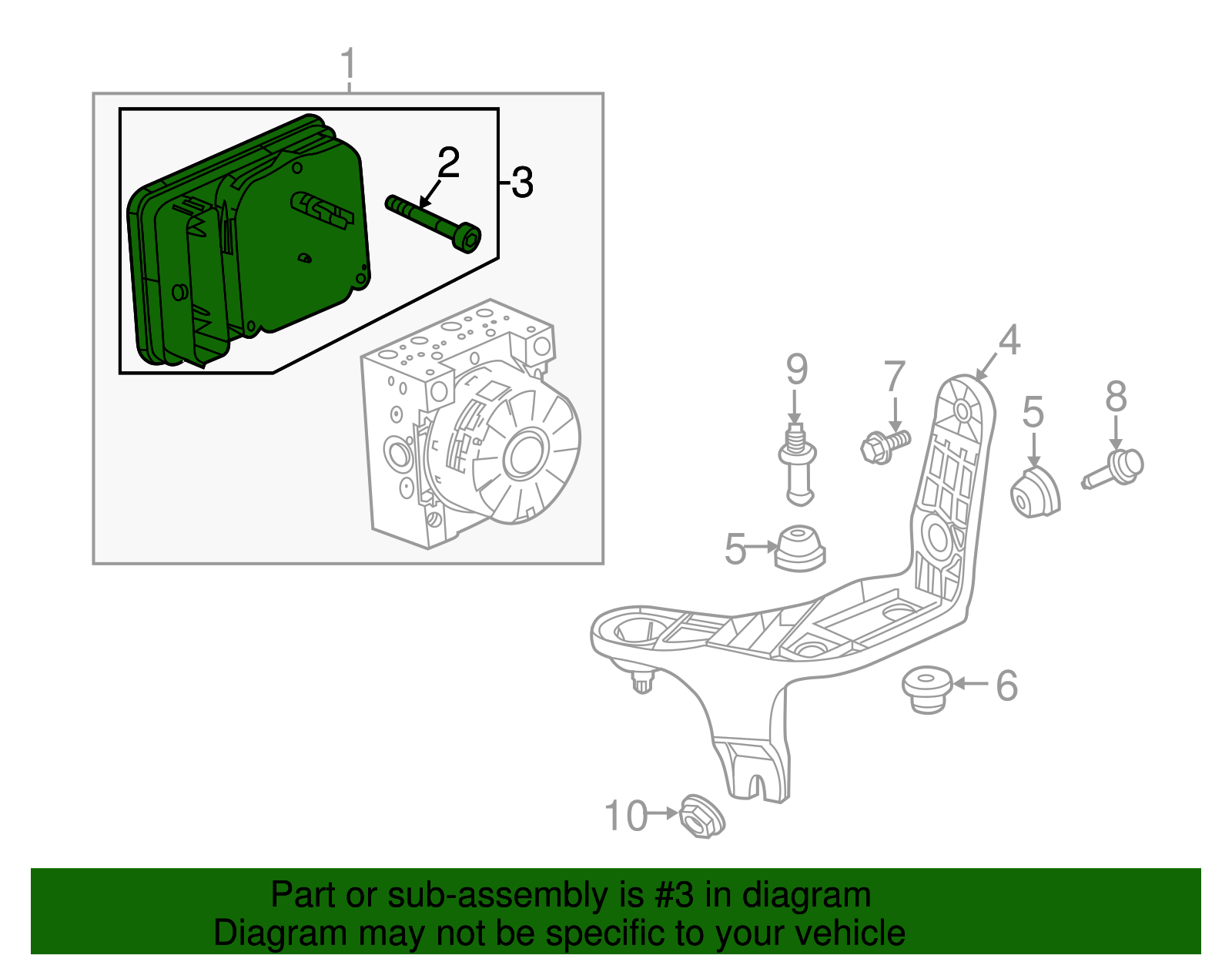 1
2
3
4
9
7
5
8
5
6
10

Part or sub-assembly is #3 in diagram
Diagram may not be specific to your vehicle