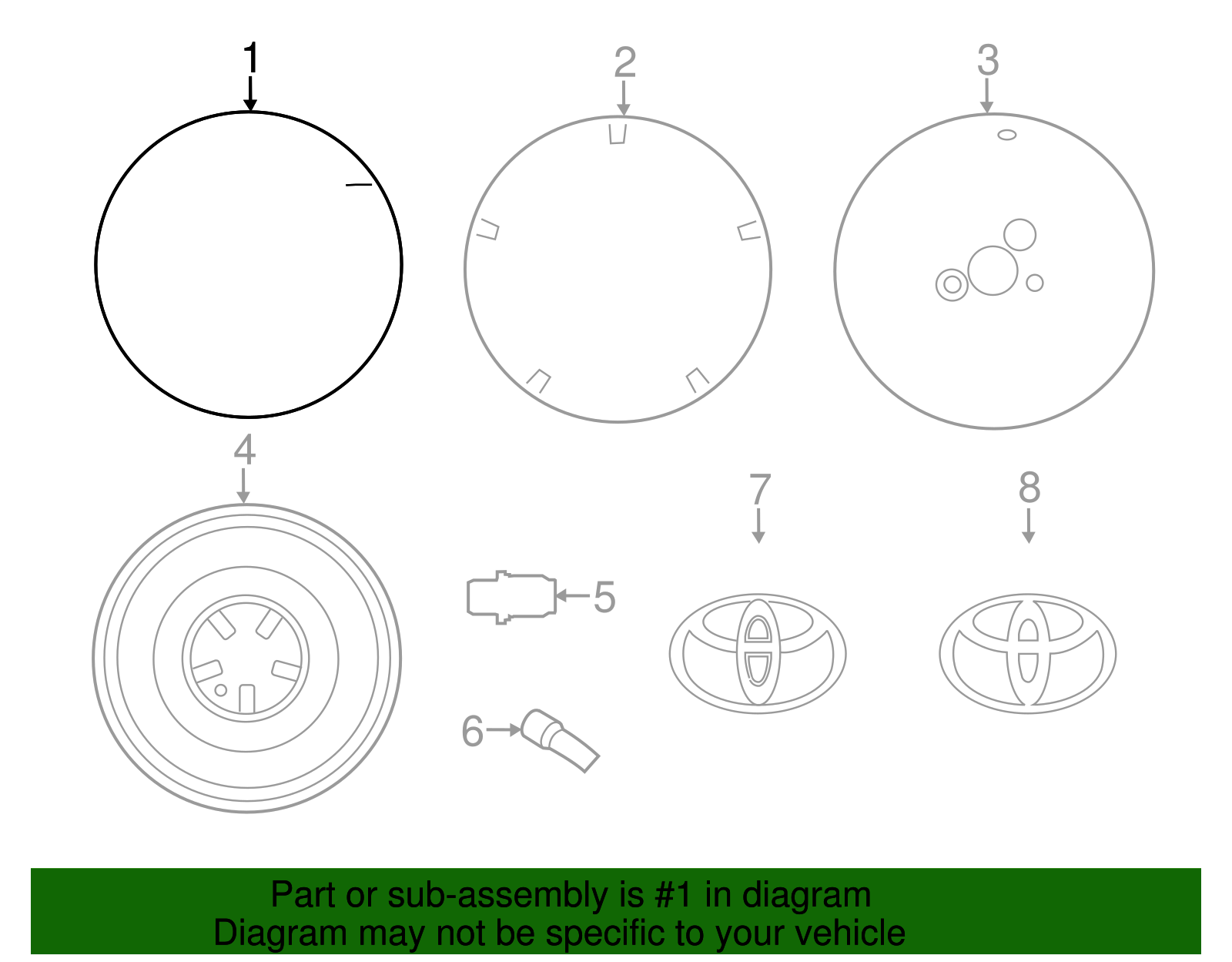 1
2
3
4
5
6
7
8

Part or sub-assembly is #1 in diagram
Diagram may not be specific to your vehicle