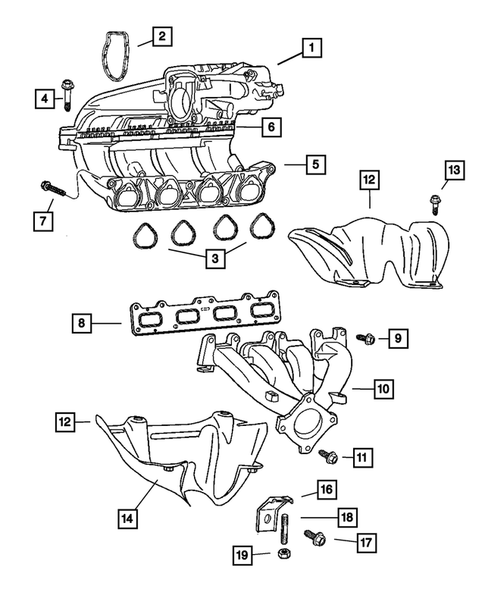 2
1
4
6
5
13
12
7
3
8
9
10
12
11
14
16
18
17
19