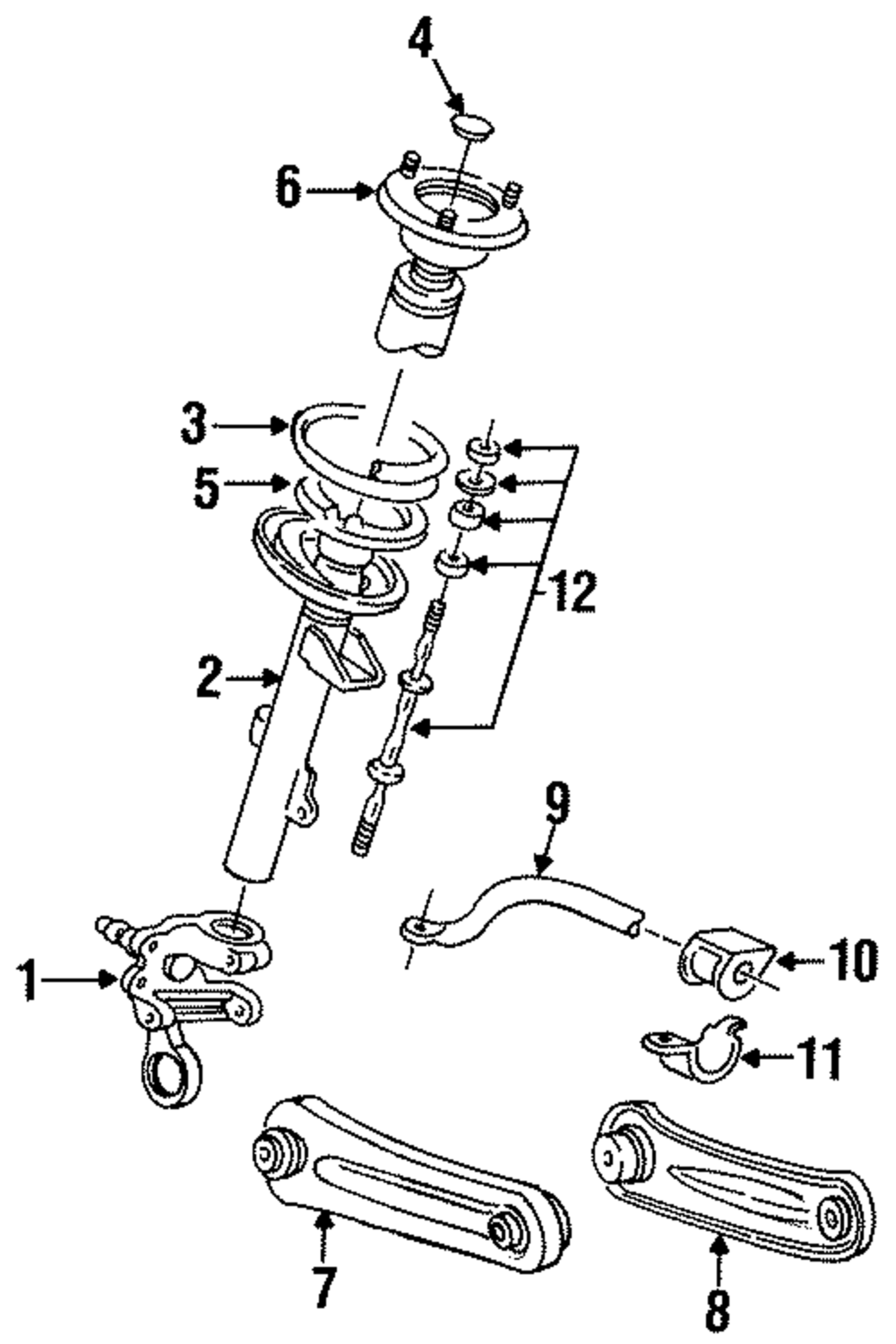 4
6
3
5
12
2
9
10
1
11
7
8