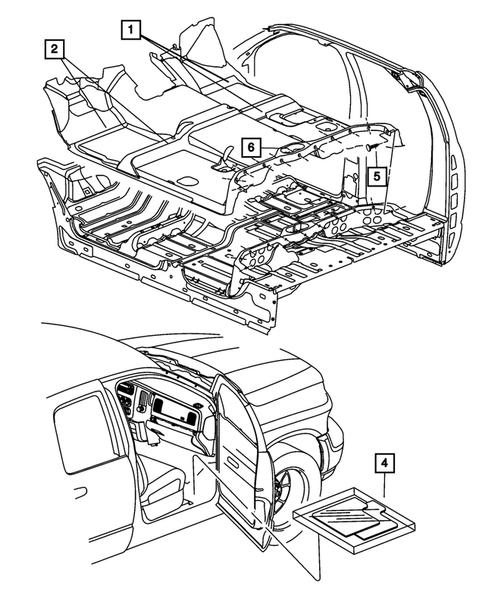 1
2
6
5
4