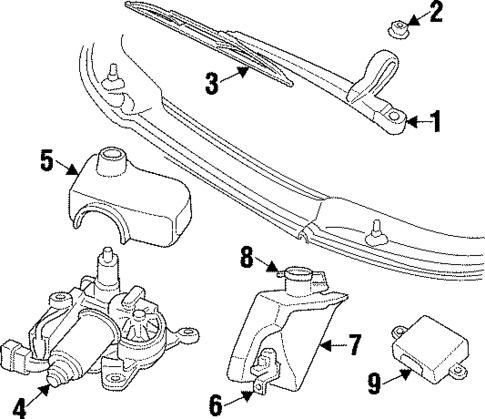 2
3
1
5
8
7
4
6
9