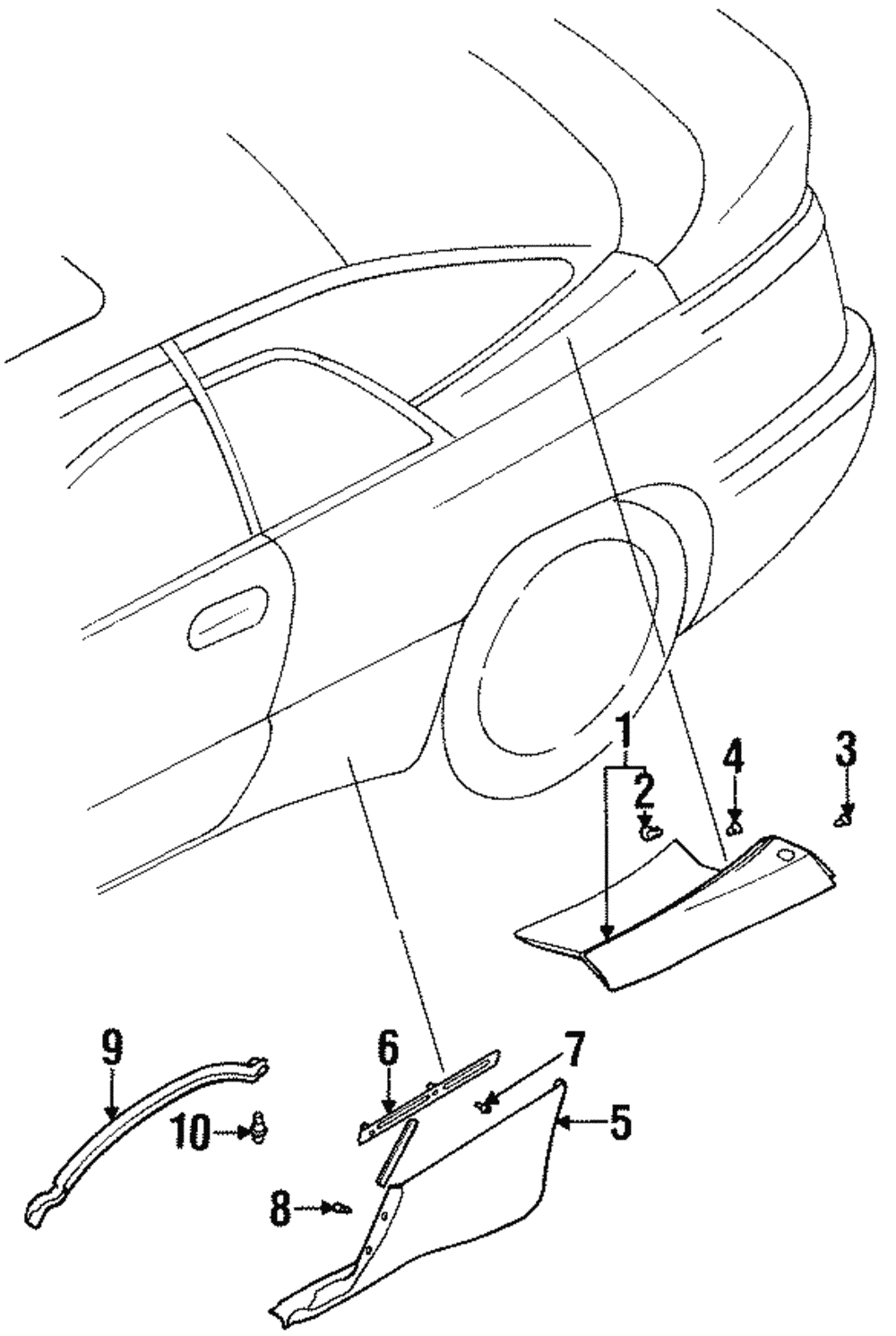 1
2
4
3
9
6
7
5
10
8