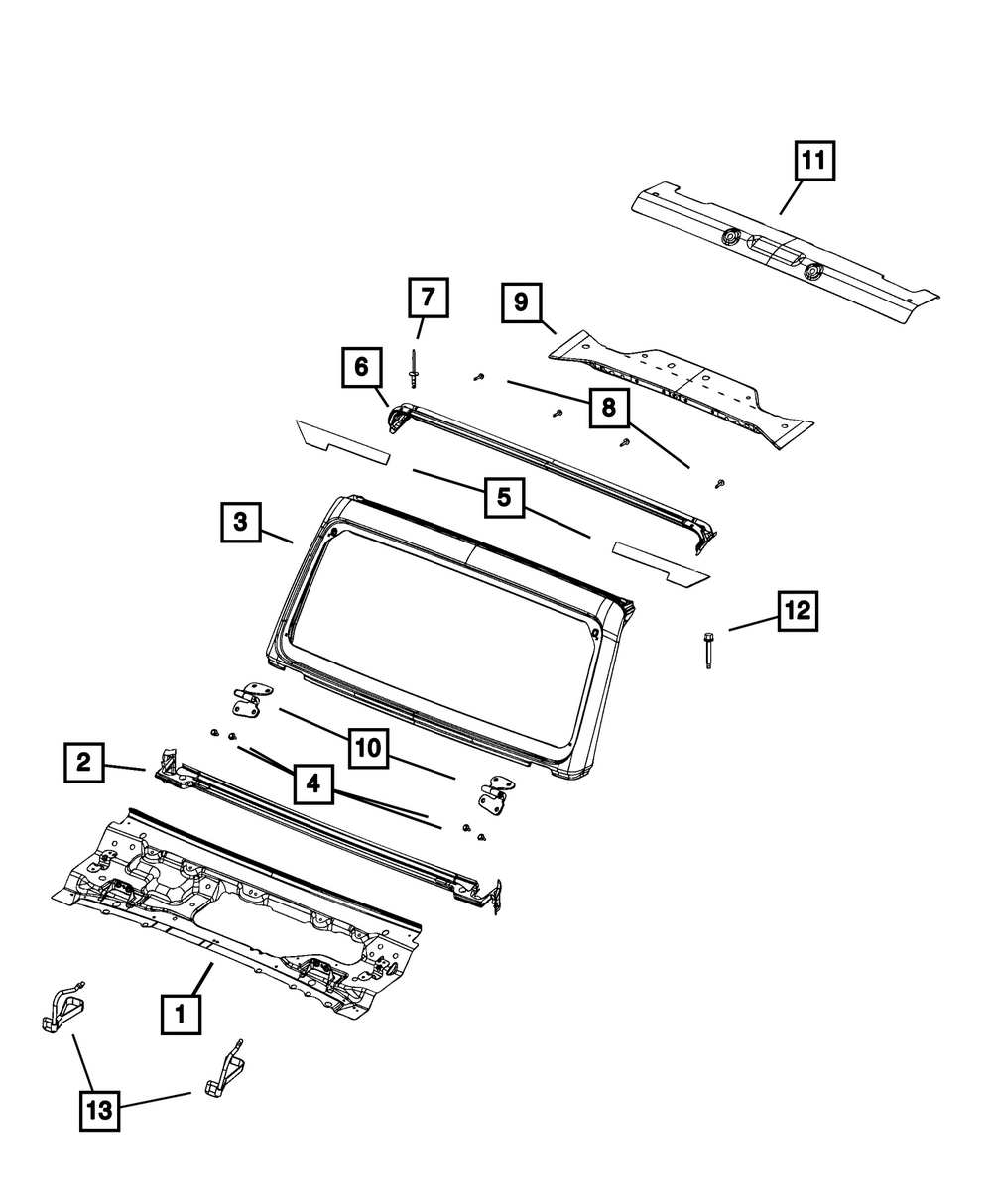 11
7
9
6
8
5
3
12
10
2
4
1
13