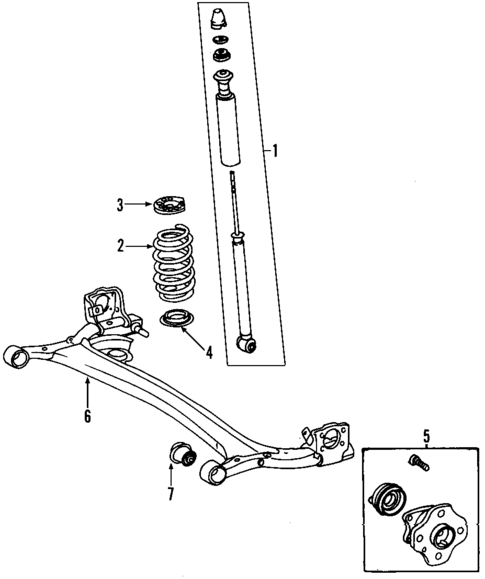 1
3
2
4
6
5
7