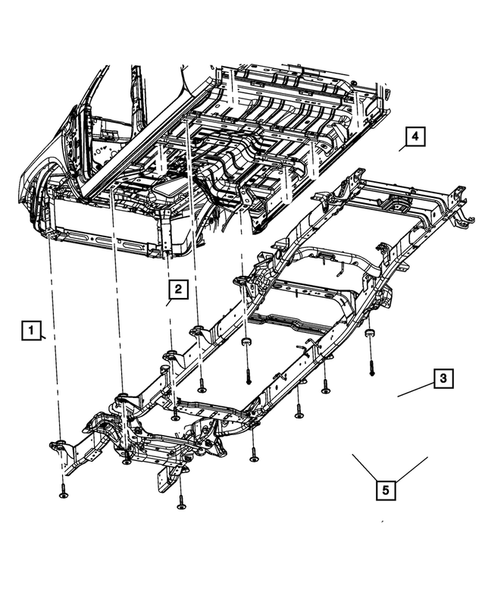 4
2
1
3
5