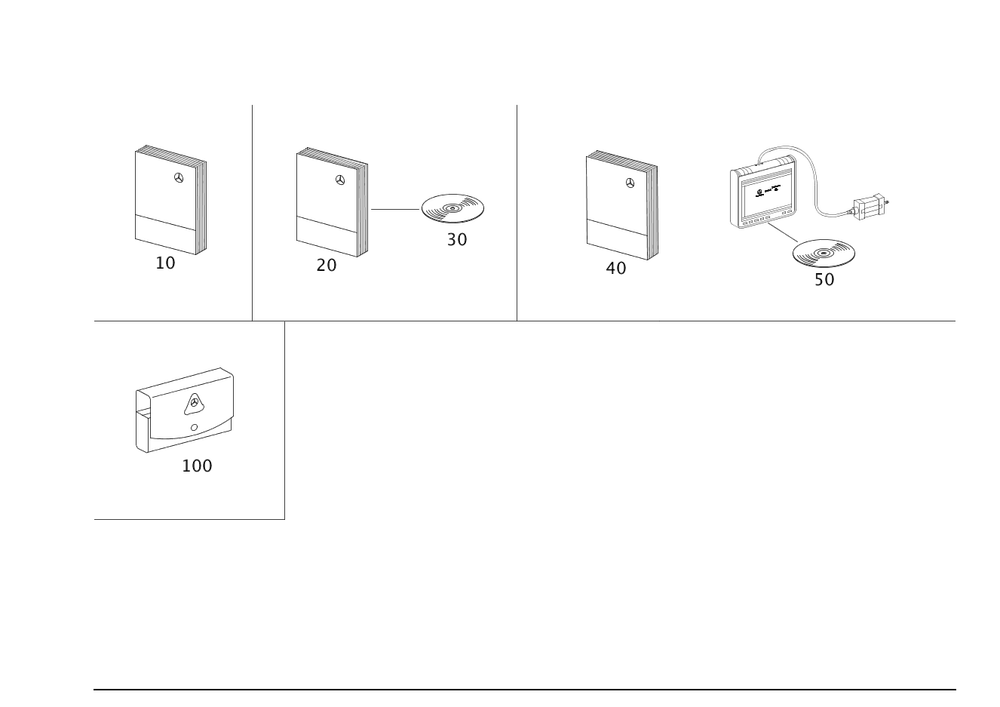 10

20

30

40

50

100