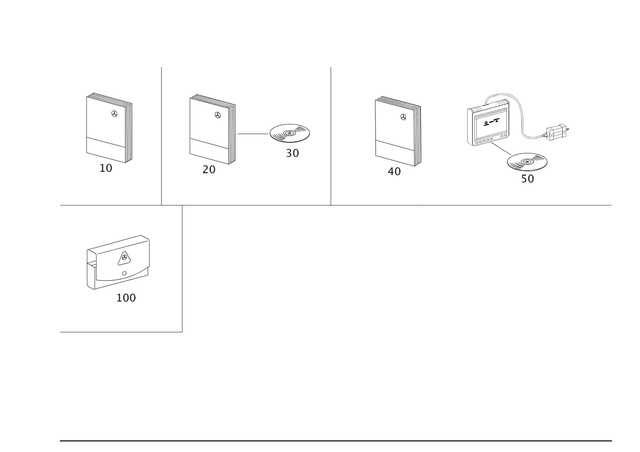 10

20

30

40

50

100