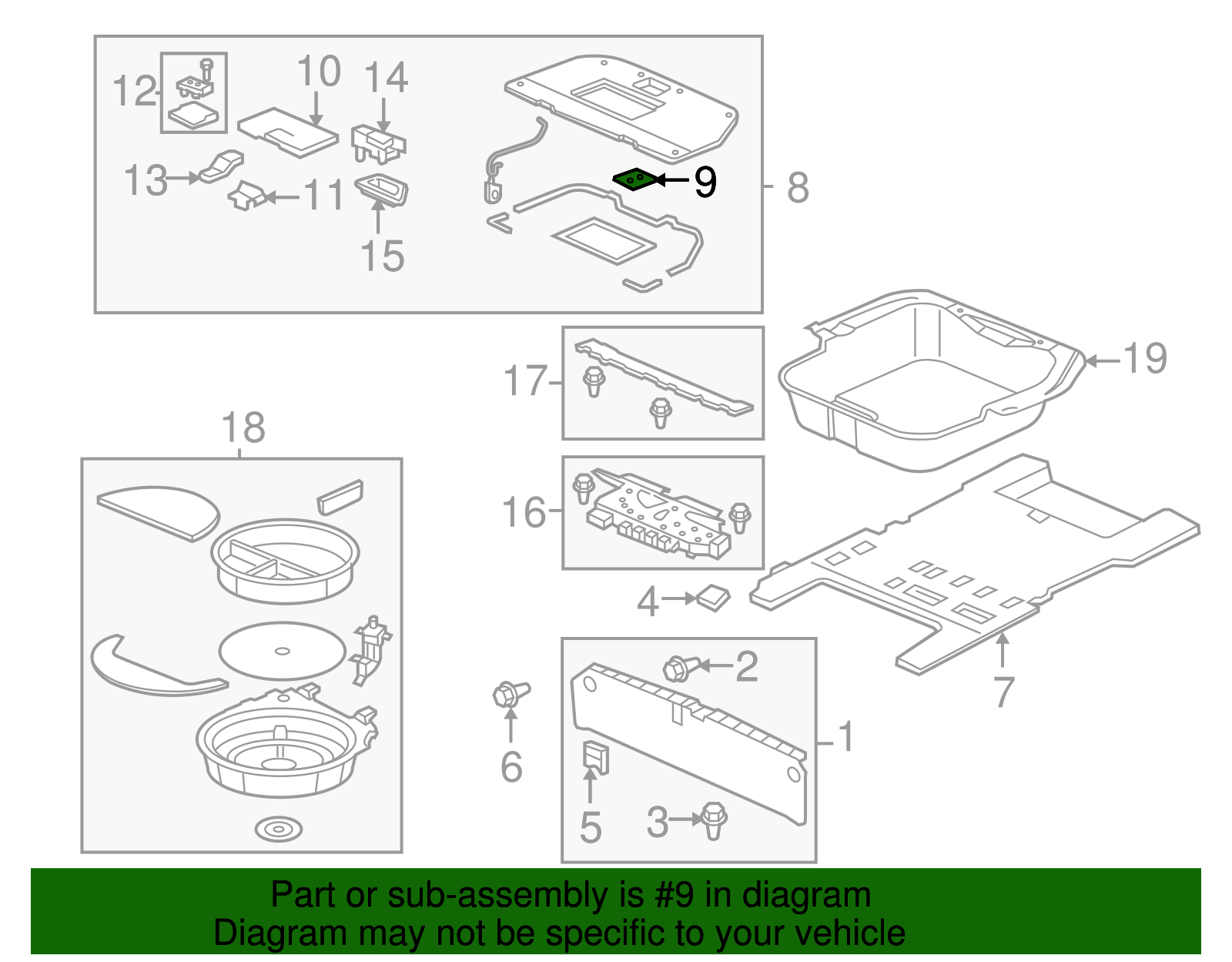 12
10
14
13
11
15
9
8
17
19
18
16
4
7
2
6
1
5
3

Part or sub-assembly is #9 in diagram
Diagram may not be specific to your vehicle