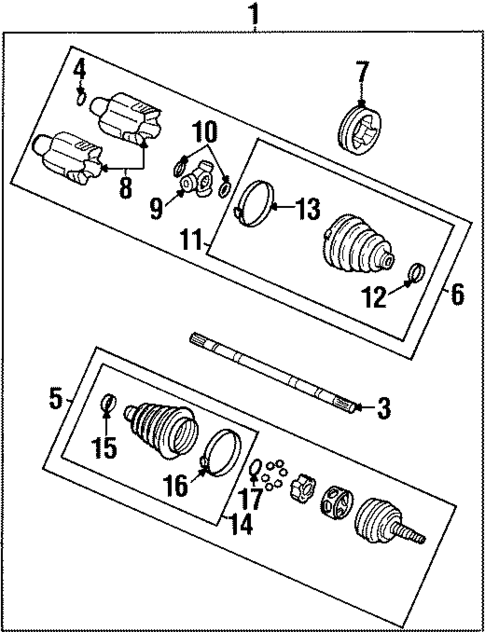 1
4
7
10
8
9
13
11
12
6
5
3
15
16
17
14