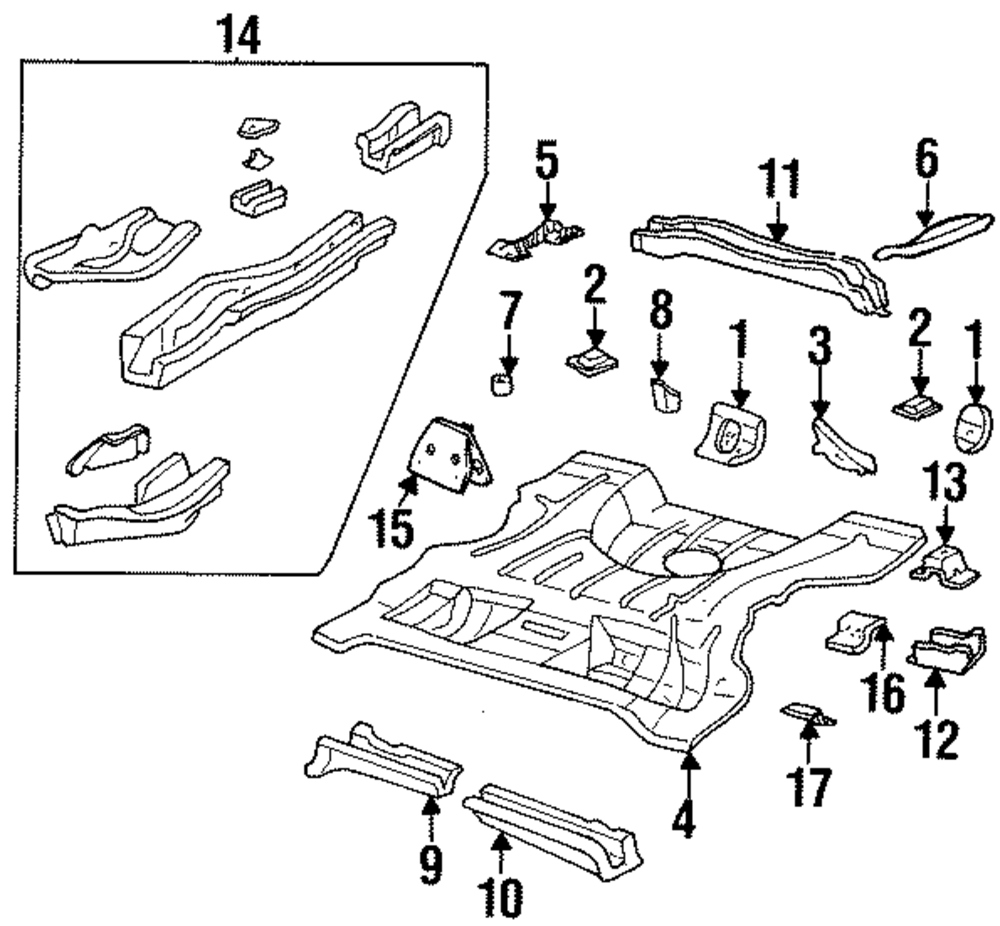 14
5
11
6
7
2
8
1
3
2
1
15
13
16
12
17
4
9
10