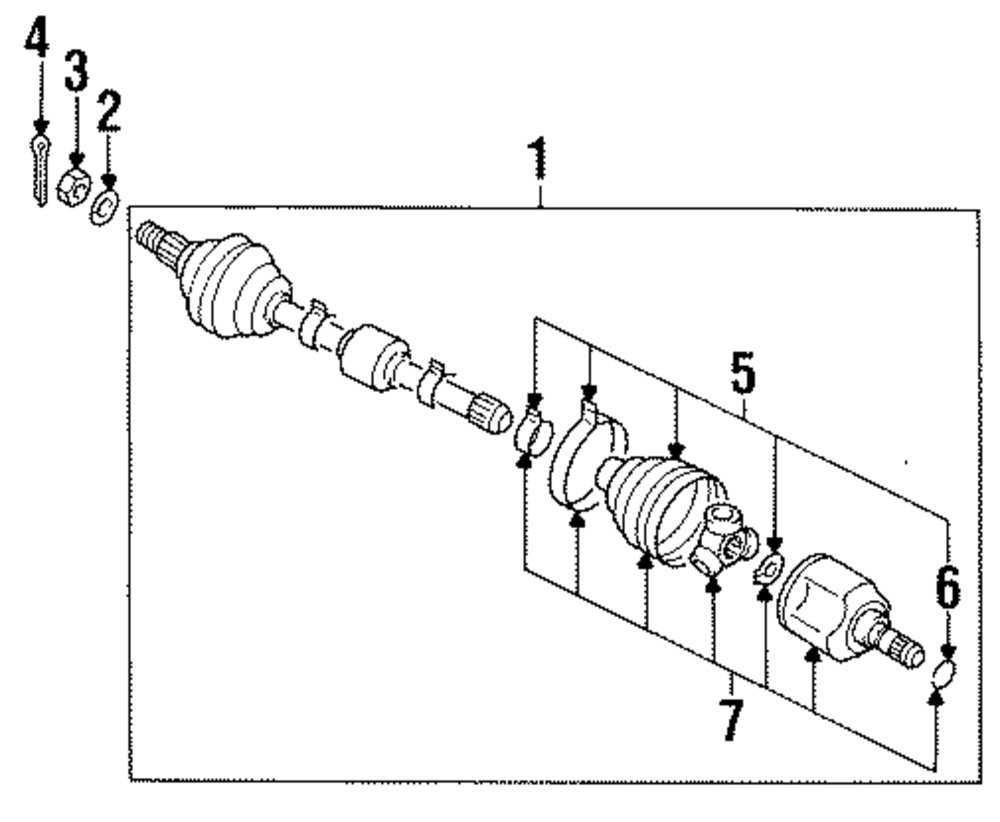 4
3
2
1
5
6
7