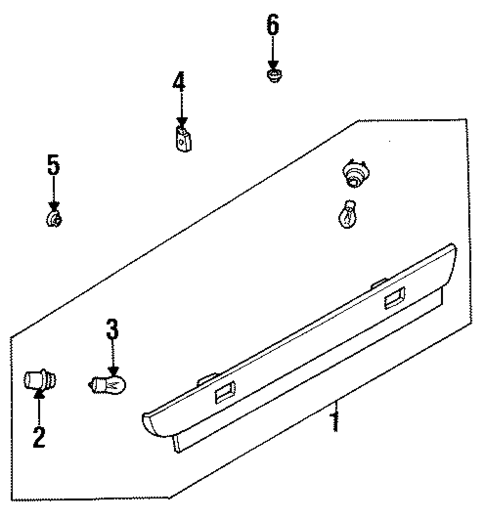 6
4
5
3
2
1