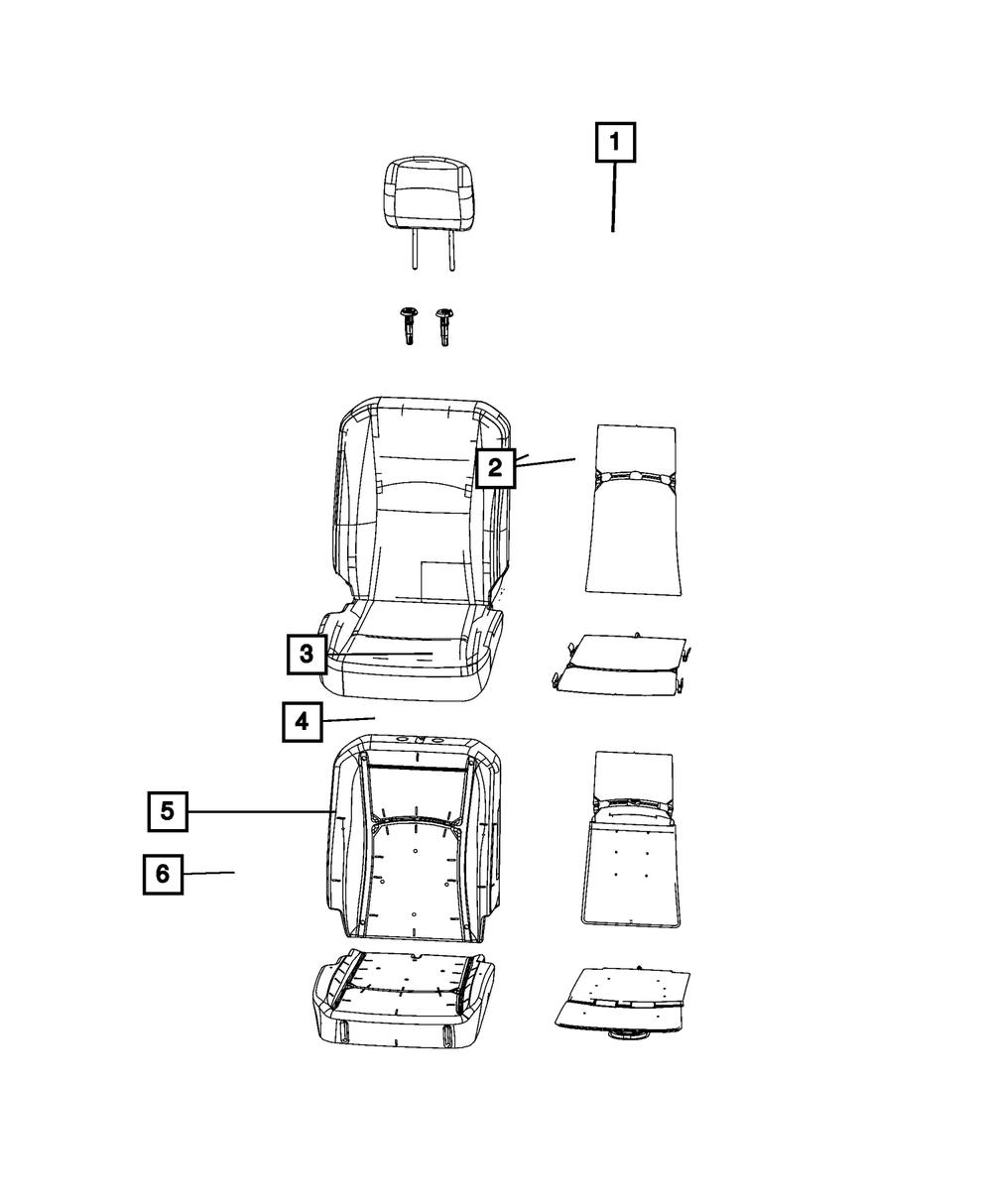 1
2
3
4
5
6