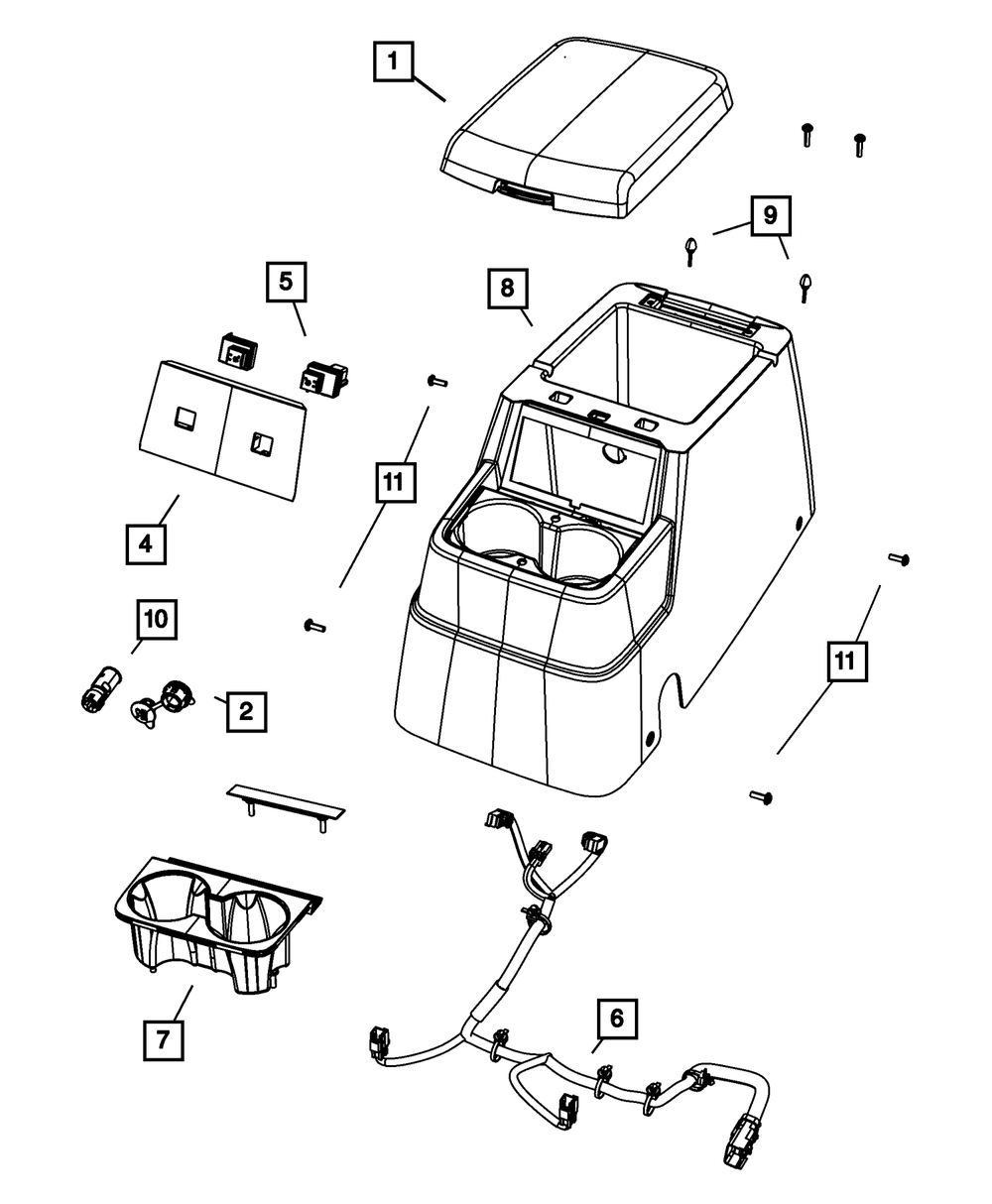 1

9

5

8

11

4

10

2

11

7

6