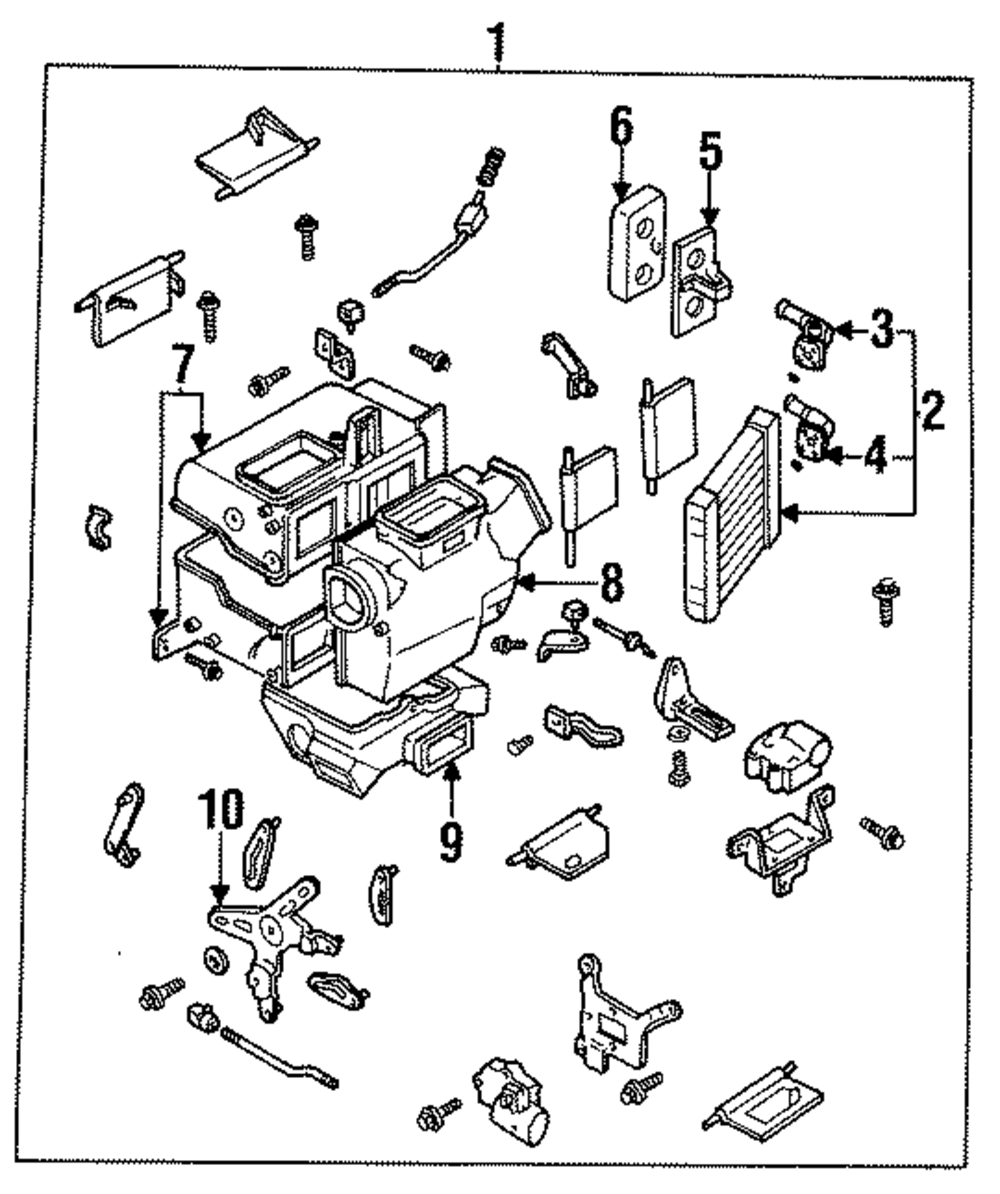 1
6
5
3
2
4
7
8
9
10