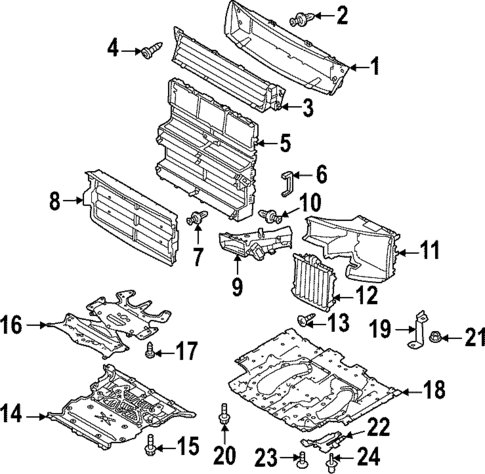 2
4
1
3
5
6
8
10
7
11
9
12
16
13
19
21
17
18
14
22
15
20
23
24