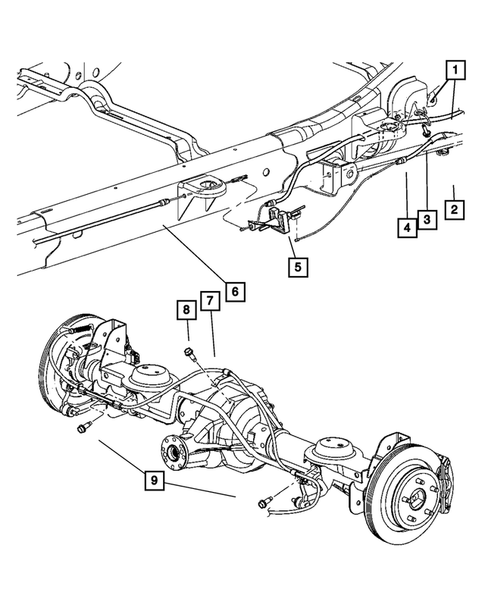 1
2
3
4
5
6
8
7
9